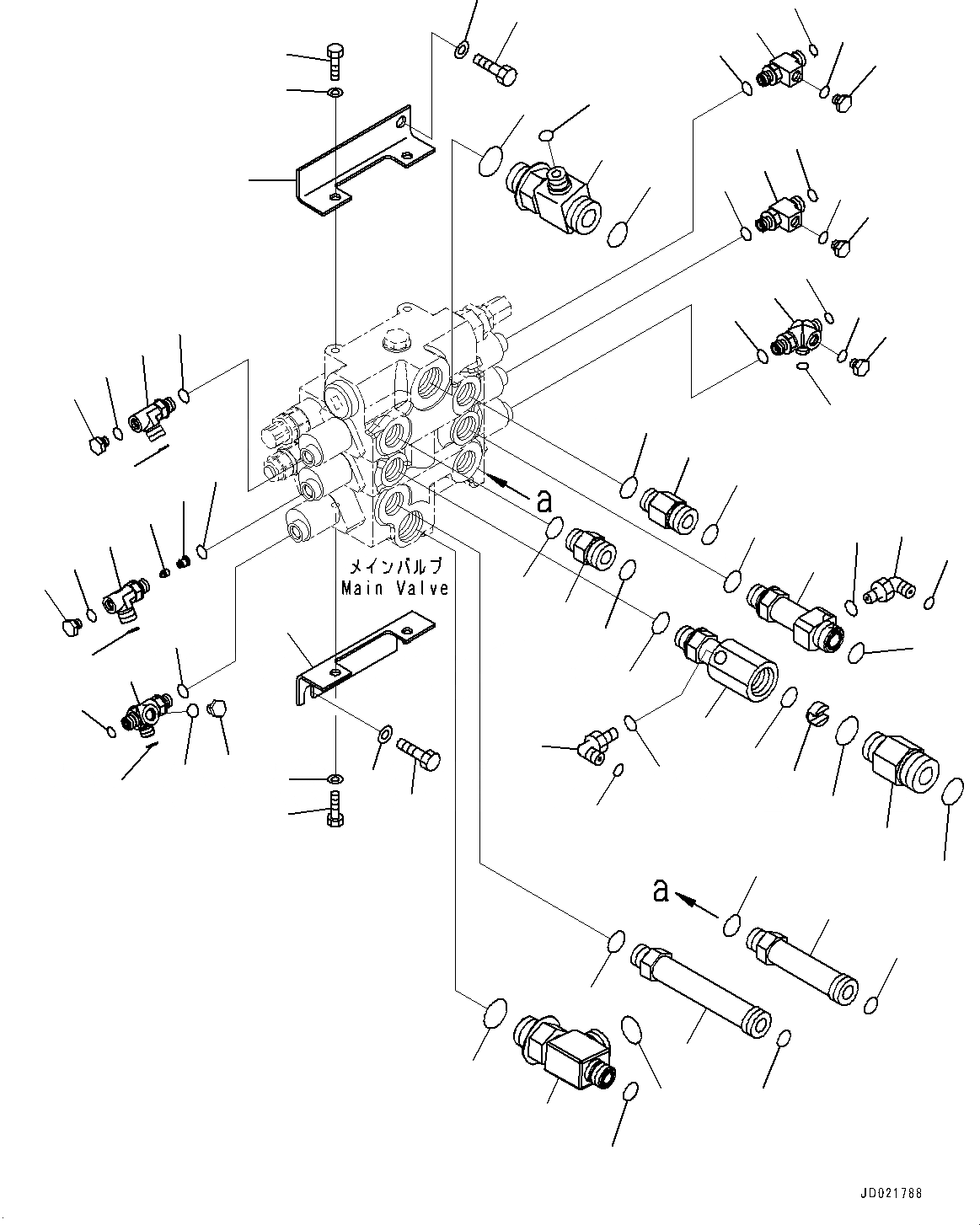 a

メインバルブ
Main Valve

a

JD021788