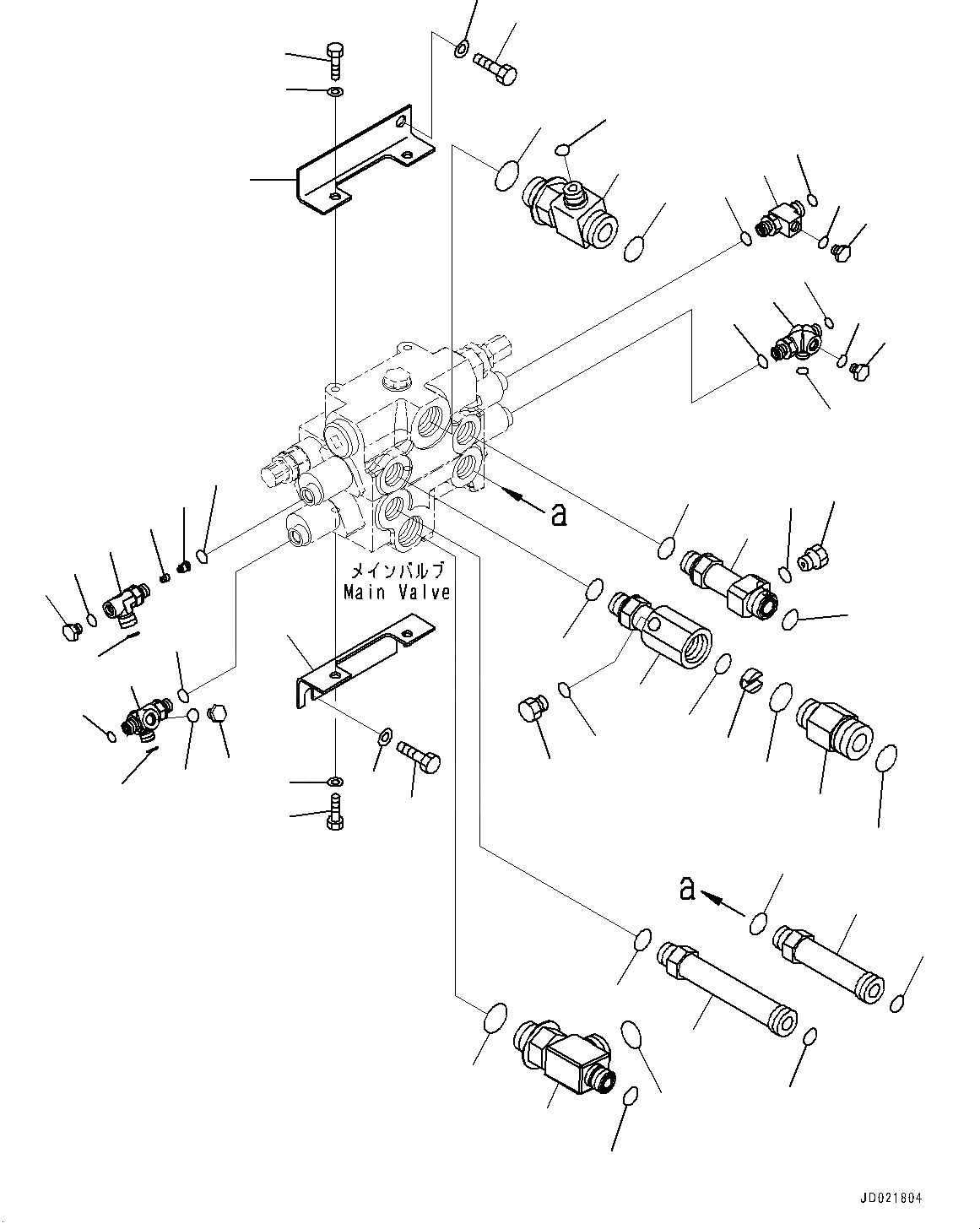 a

メインバルブ
Main Valve

a

JD021804