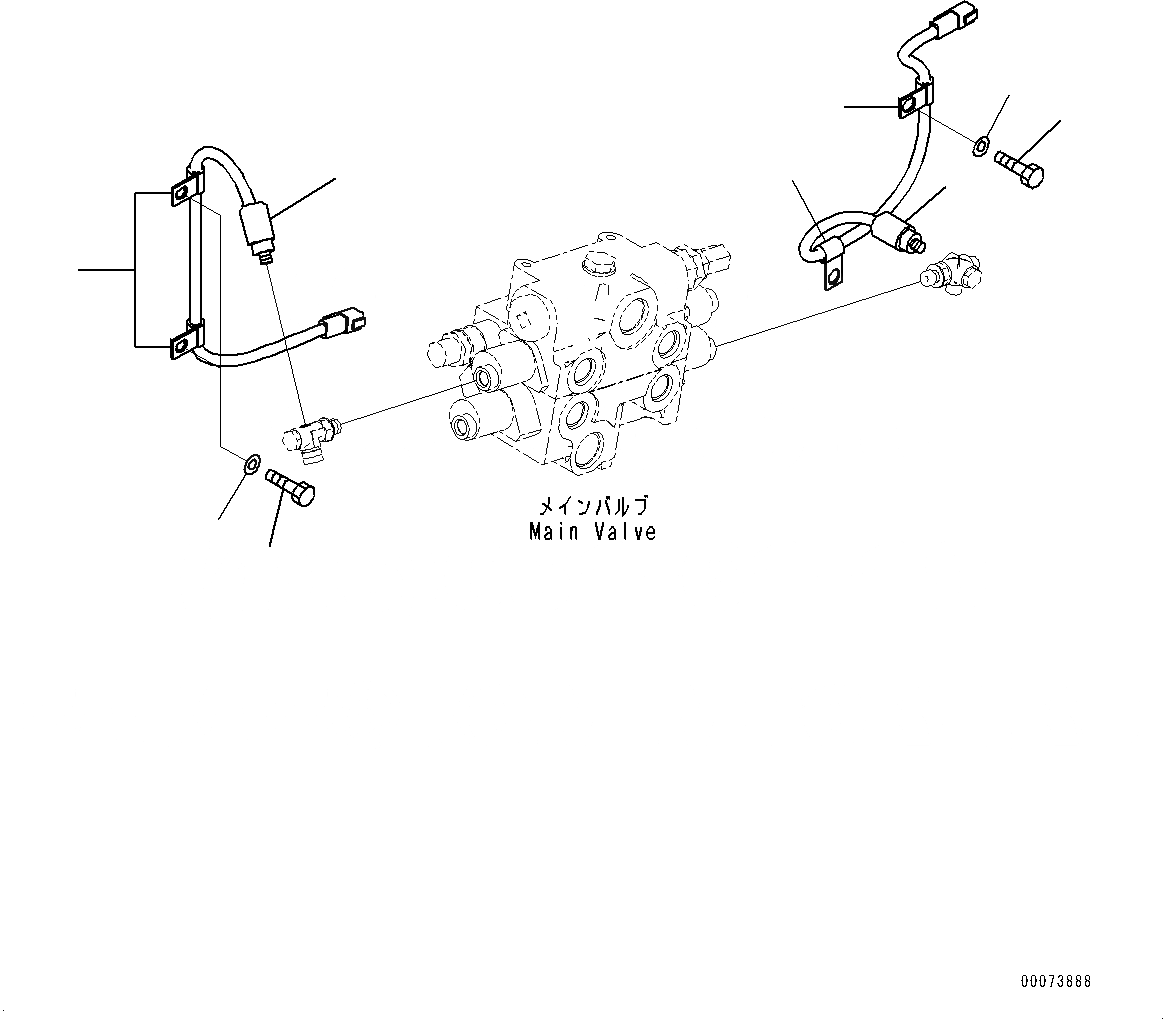 メインバルブ
Main Valve

00073888