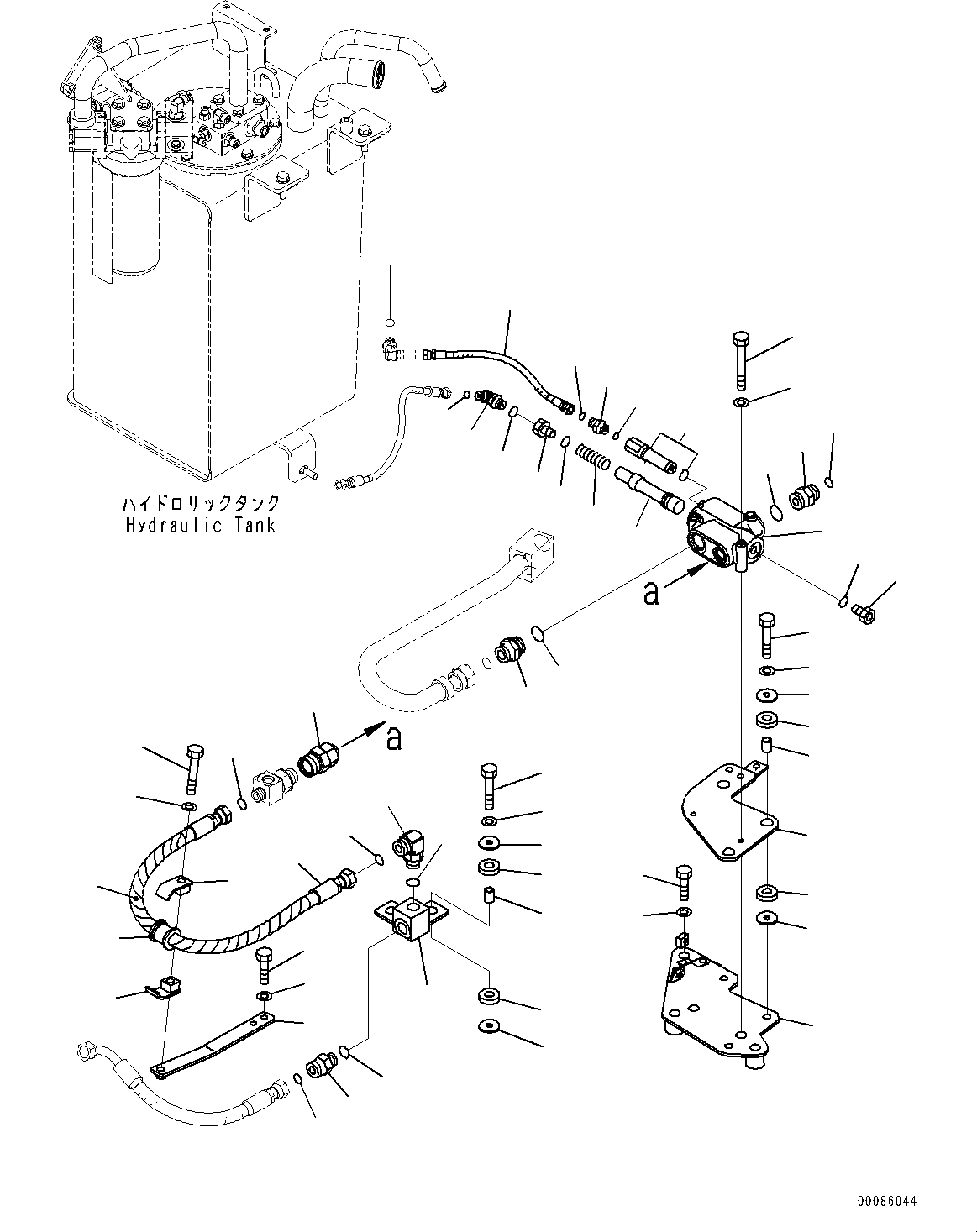 ハイドロリックタンク
Hydraulic Tank

a

a

00086044