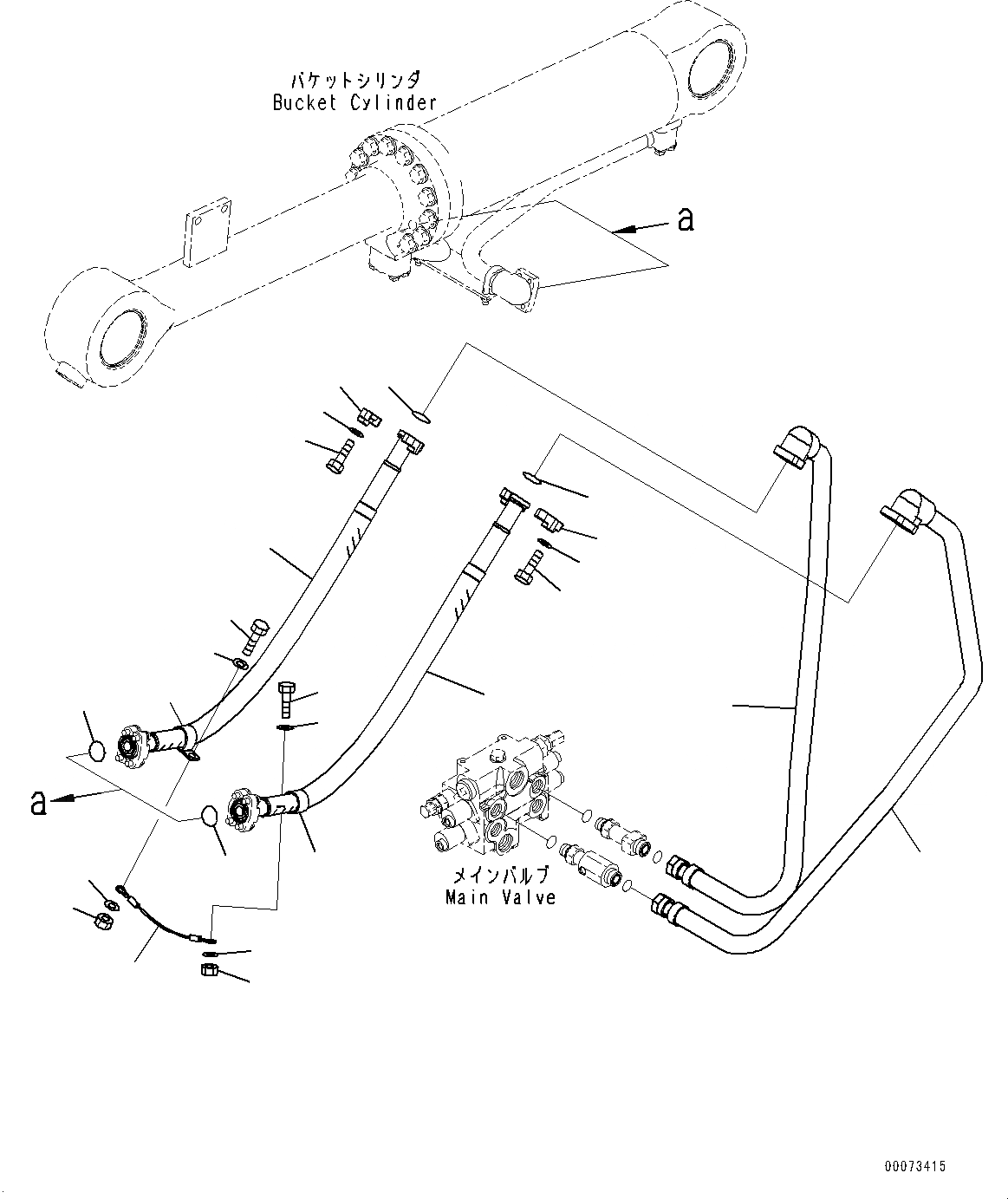 バケットシリンダ
Bucket Cylinder

a

a

メインバルブ
Main Valve

00073415