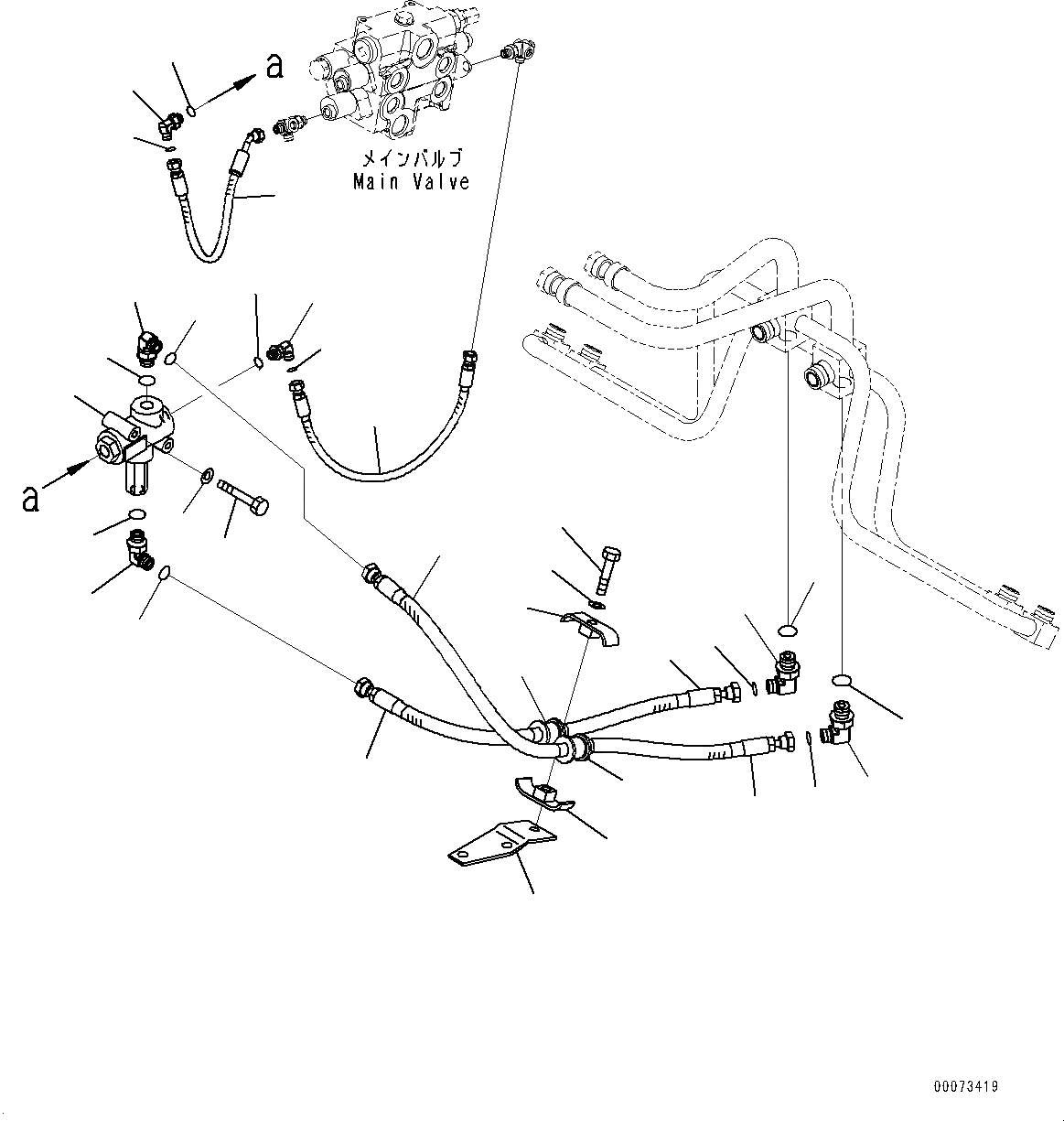 a

メインバルブ
Main Valve

a

00073419