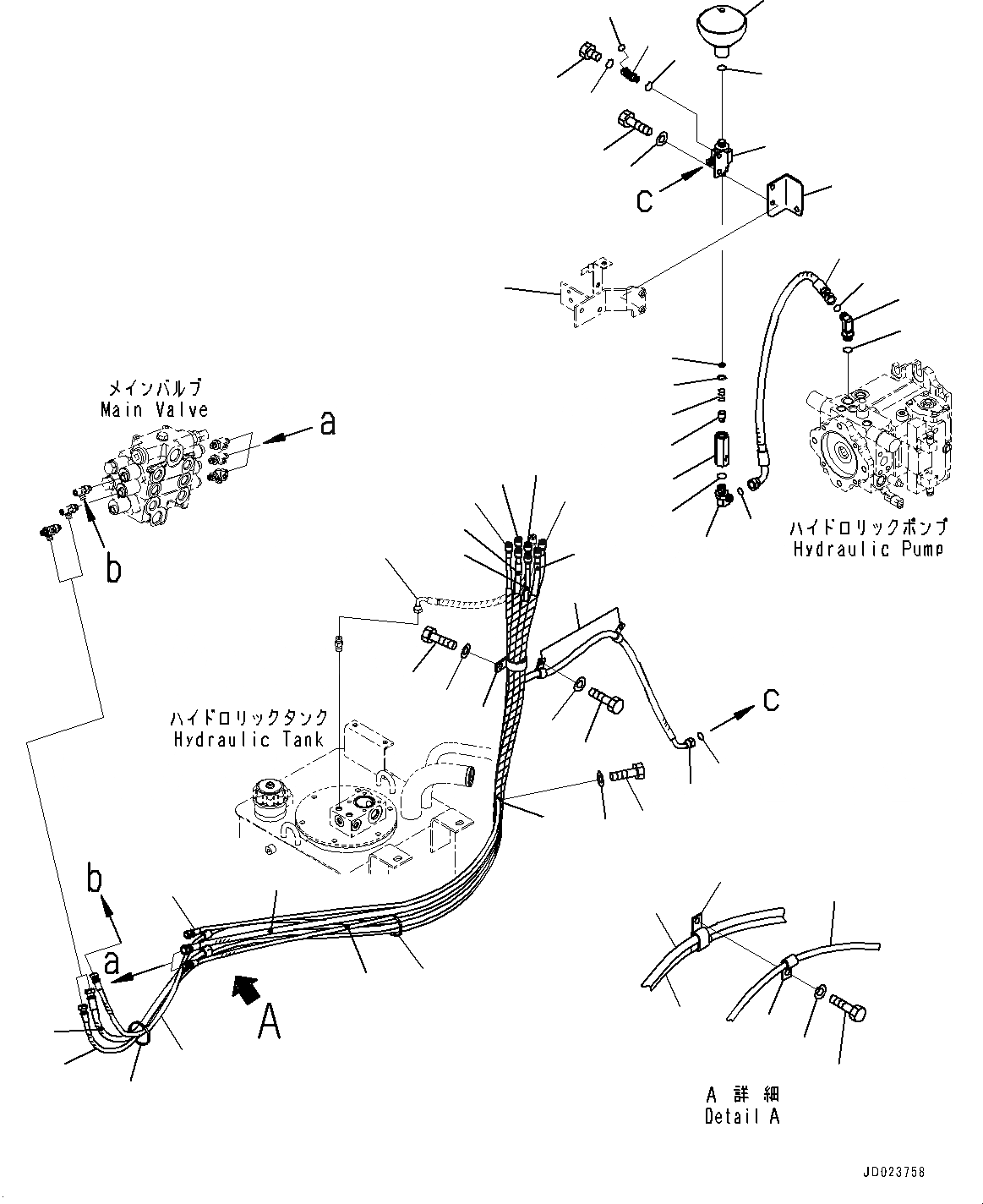 c

メインバルブ
Main Valve

a

b

ハイドロリックポンプ
Hydraulic Pump

ハイドロリックタンク
Hydraulic Tank

c

b

a

A

A 詳細
Detail A

JD023758