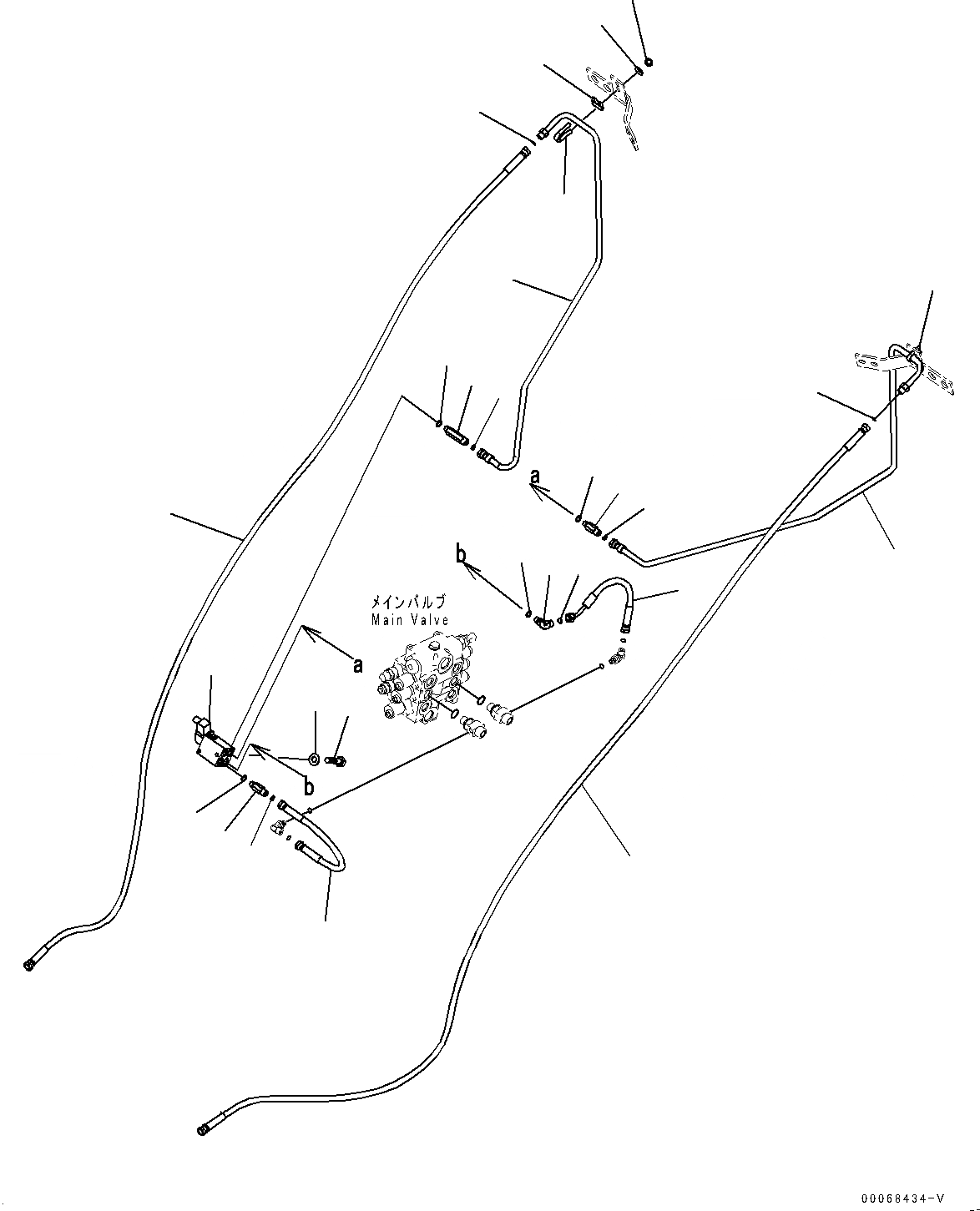 a

b

メインバルブ
Main Valve

a

b

00068434-V