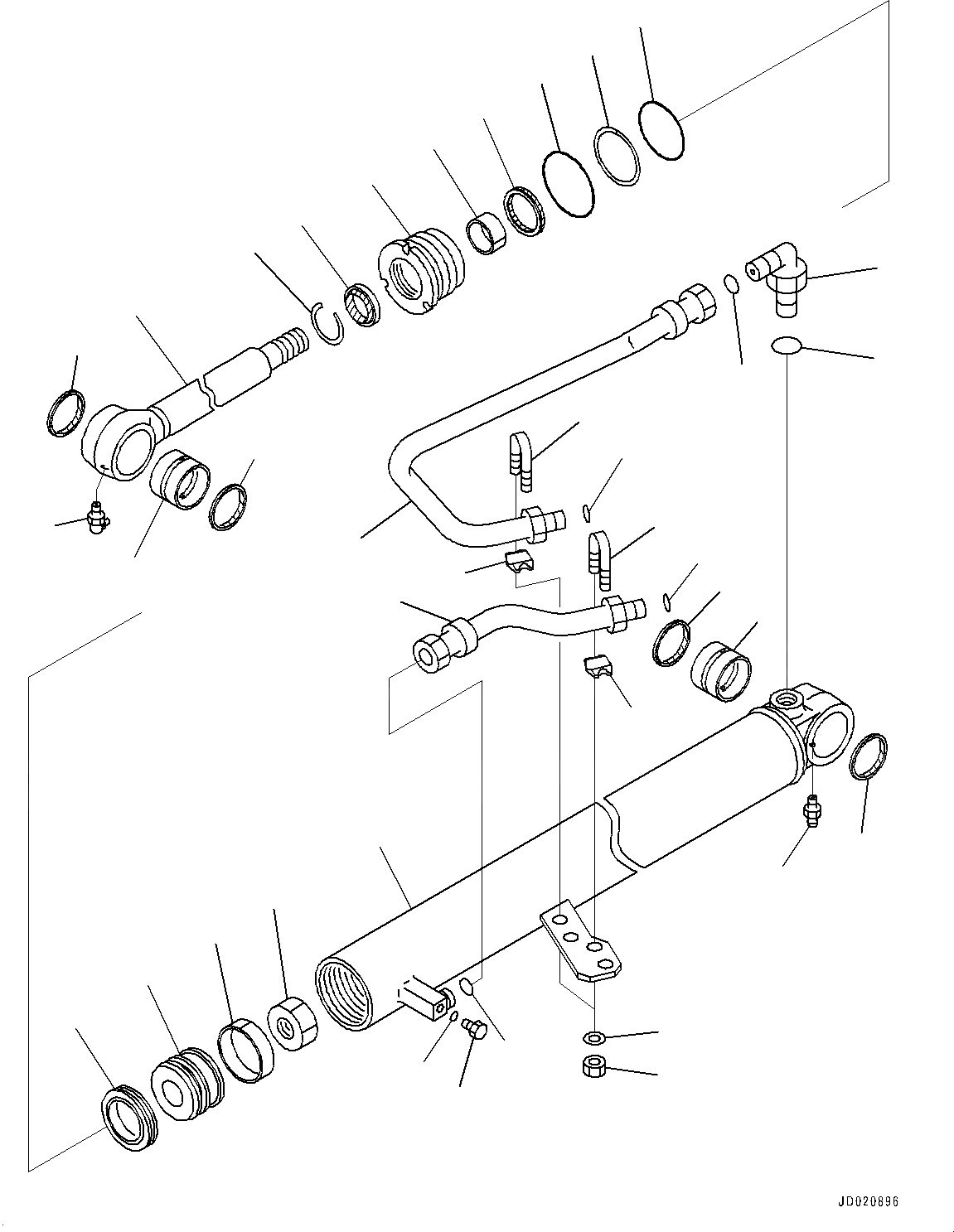 JD020896