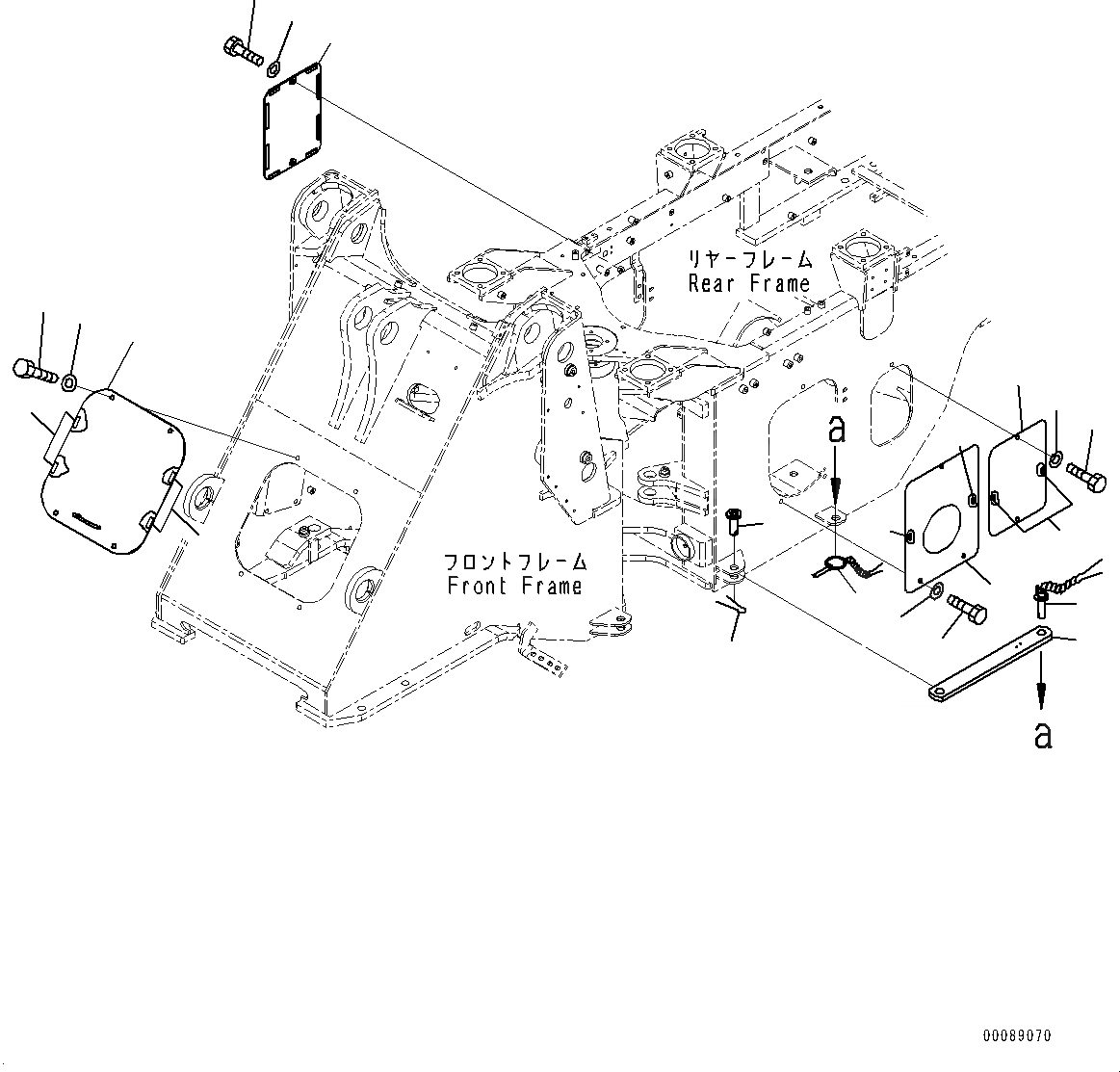 リヤーフレーム
Rear Frame

a

フロントフレーム
Front Frame

a

00089070