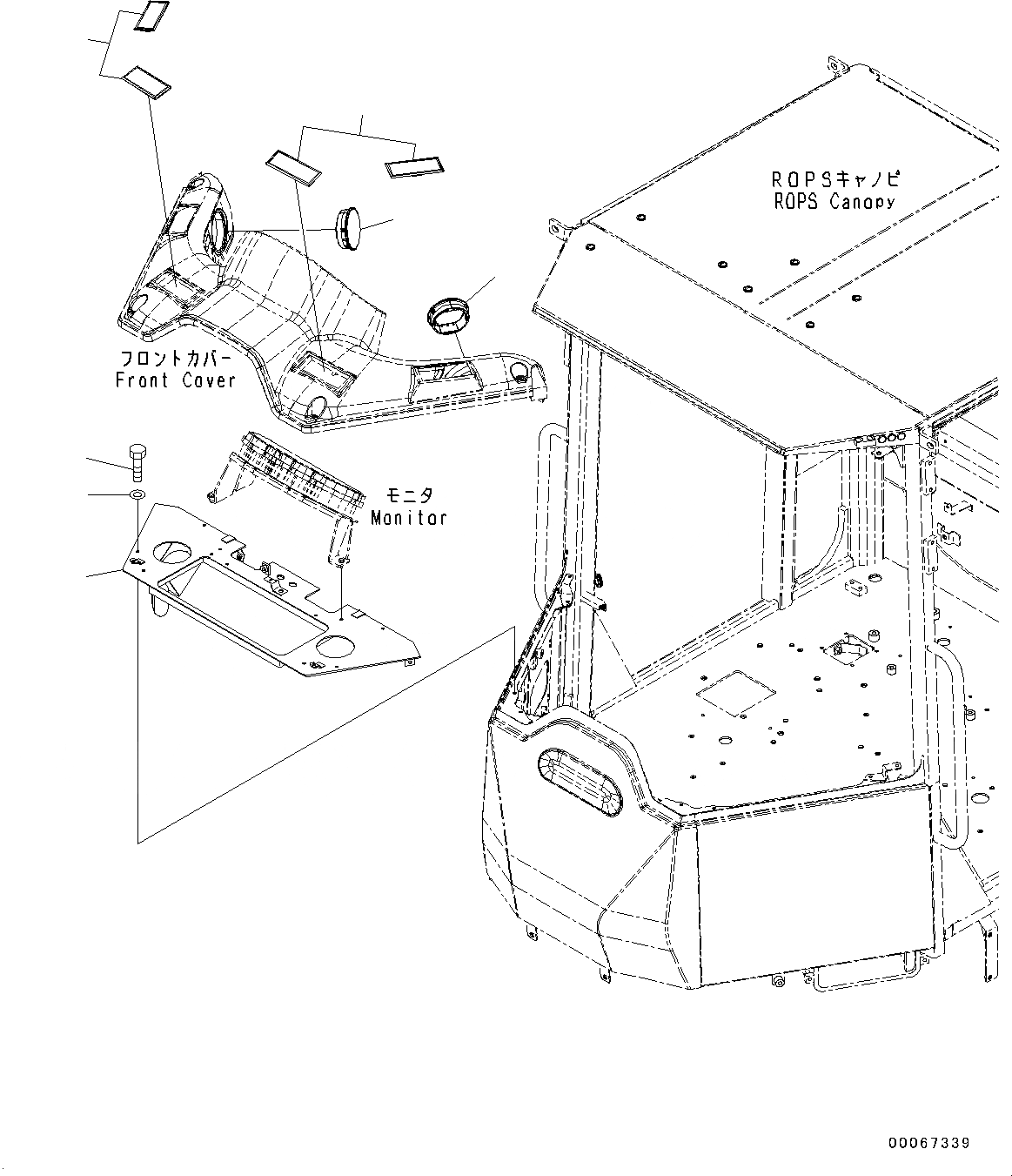 ROPSキャノピ
ROPS Canopy

フロントカバー
Front Cover

モニタ
Monitor

00067339