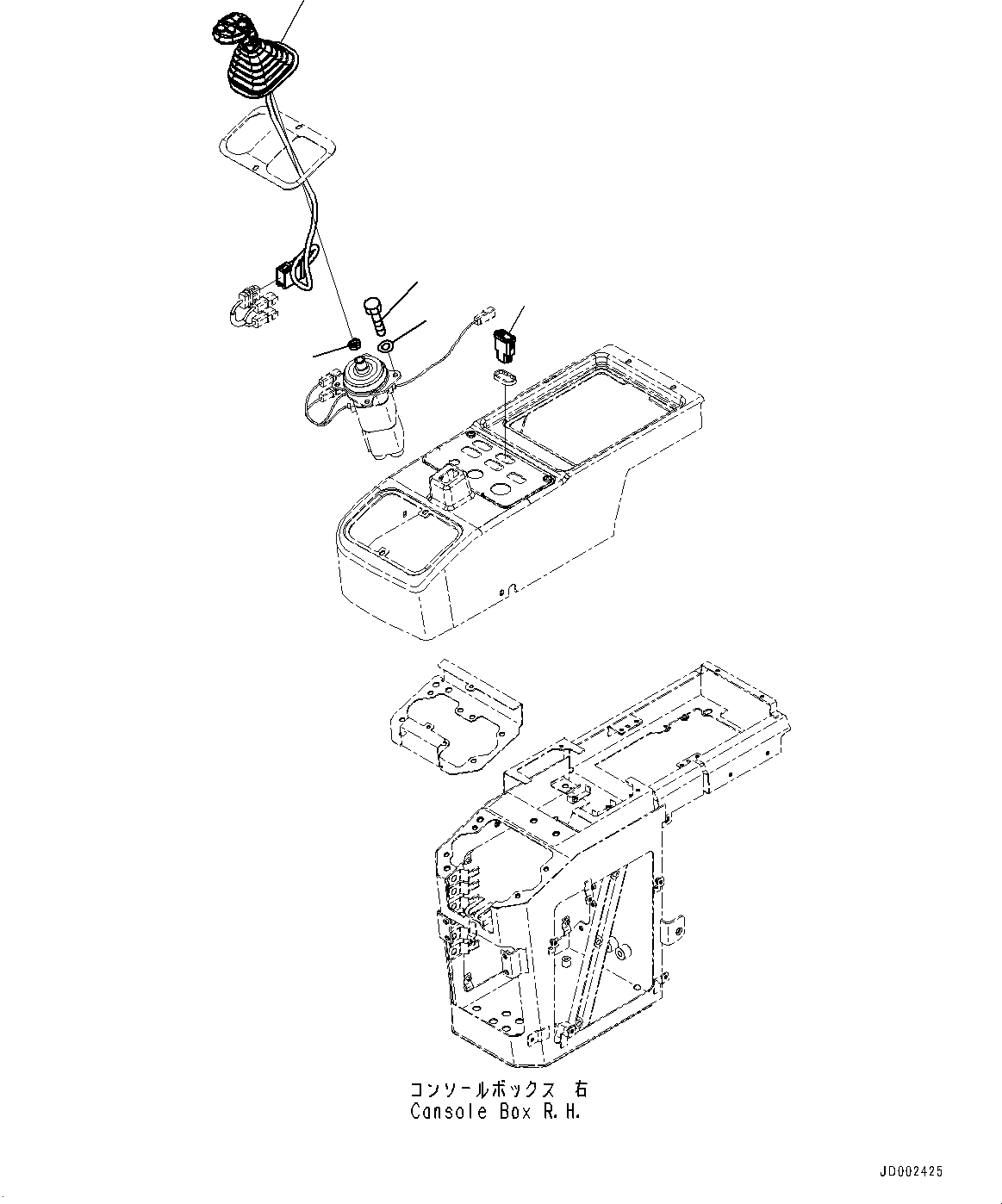 コンソールボックス 右
Cansole Box R.H.

JD002425