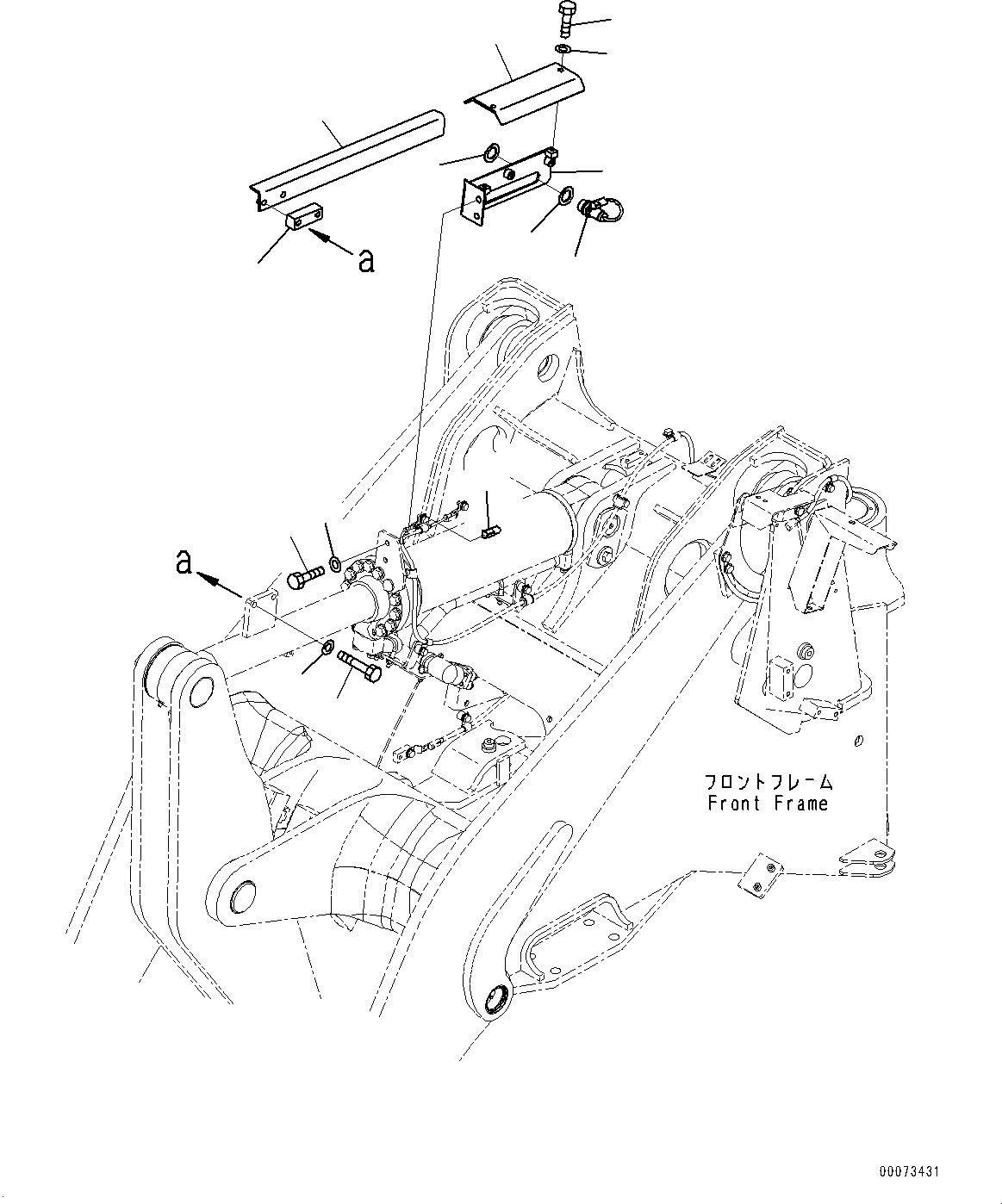 a

a

フロントフレーム
Front Frame

00073431