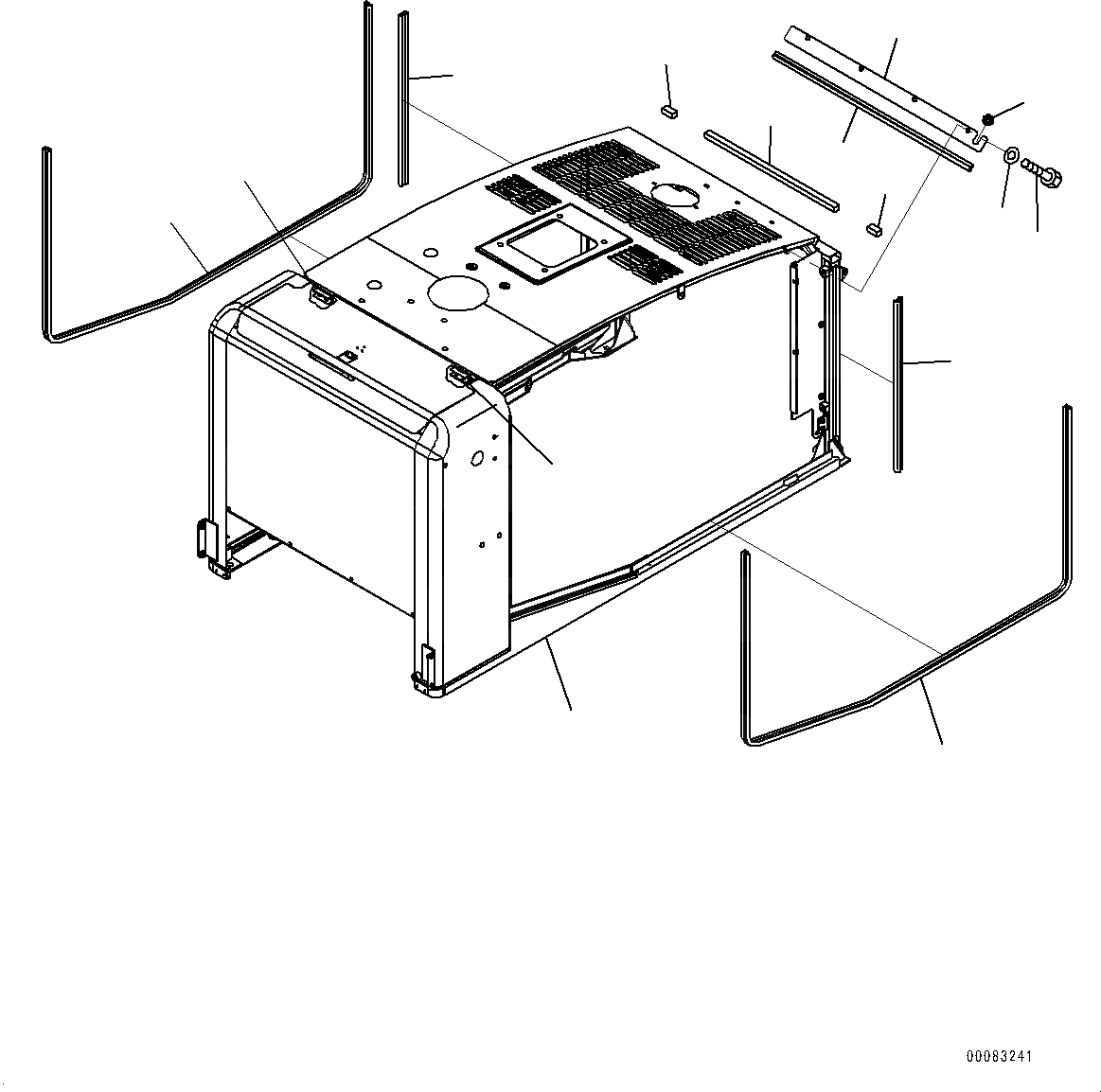 00083241