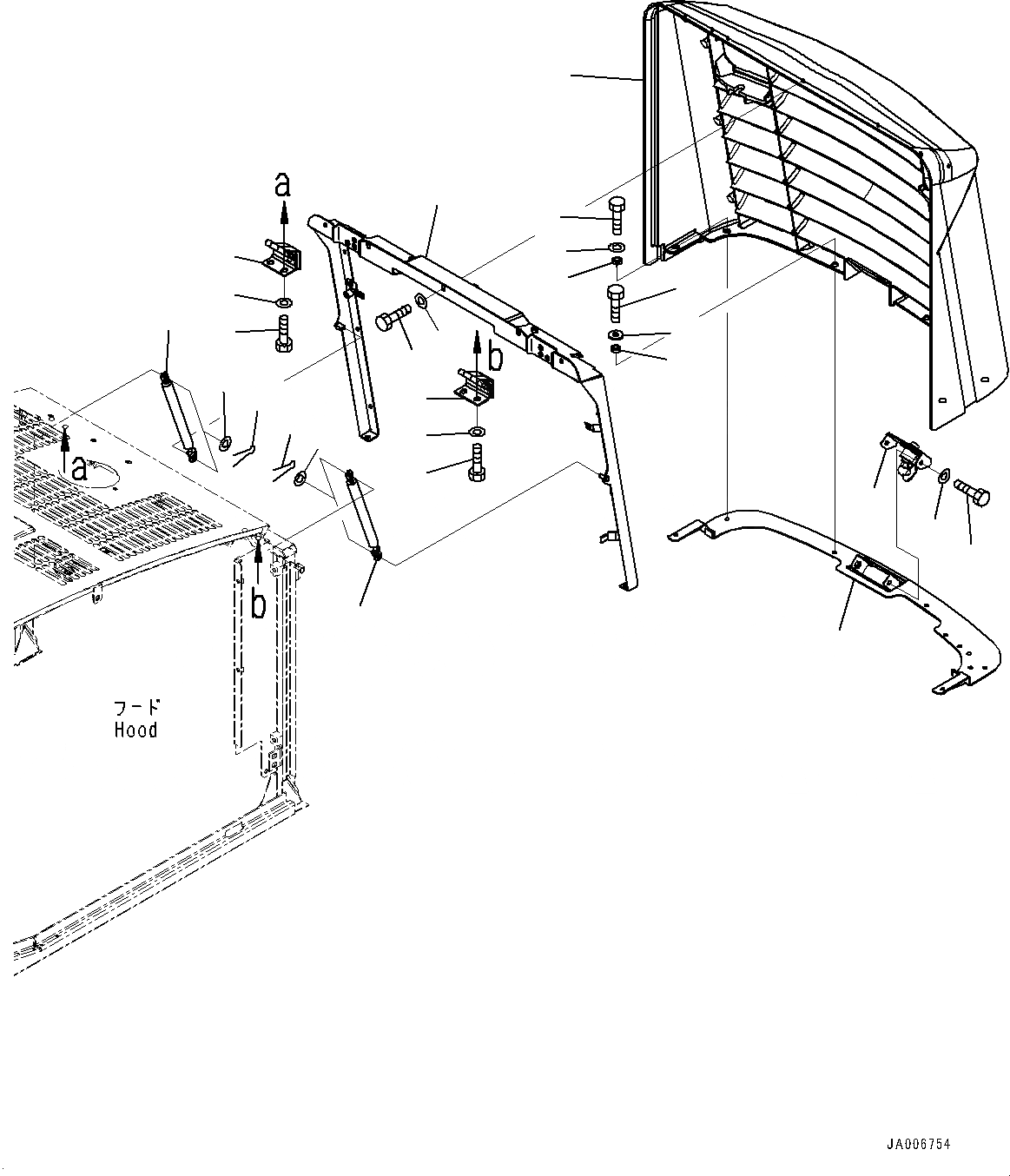 a

b

a

b

フード
Hood

JA006754