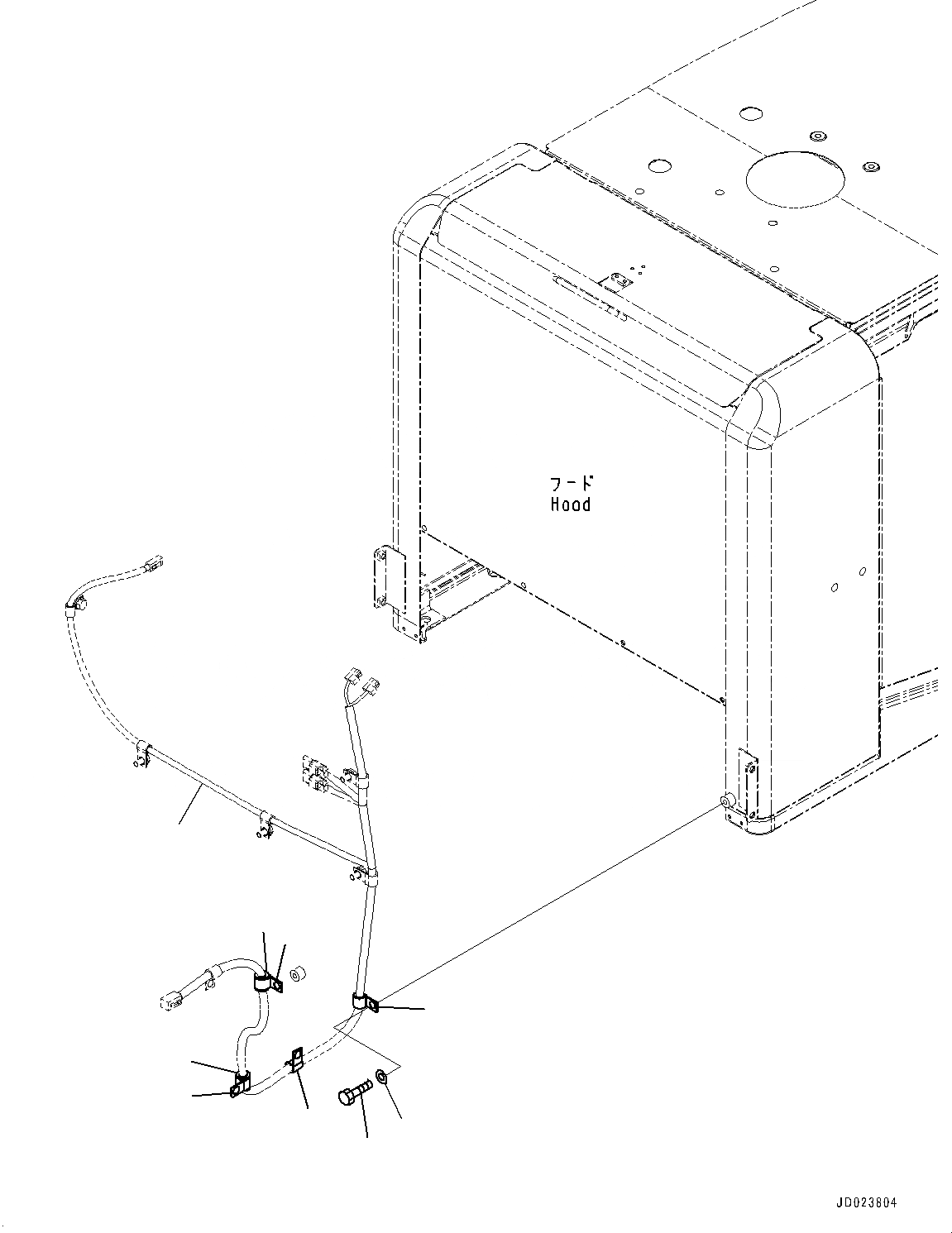 フード
Hood

JD023804