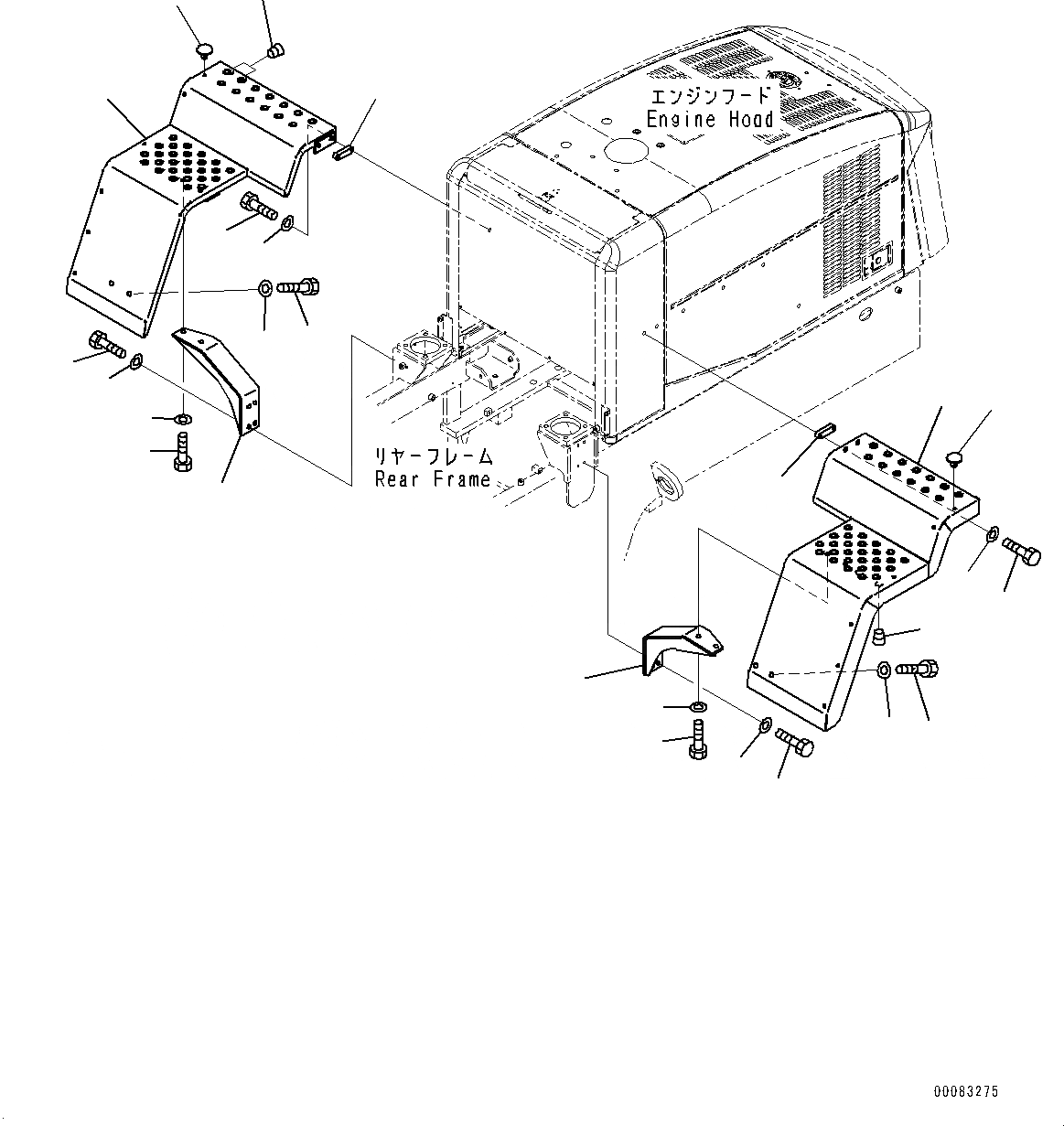 エンジンフード
Engine Hood

リヤーフレーム
Rear Frame

00083275