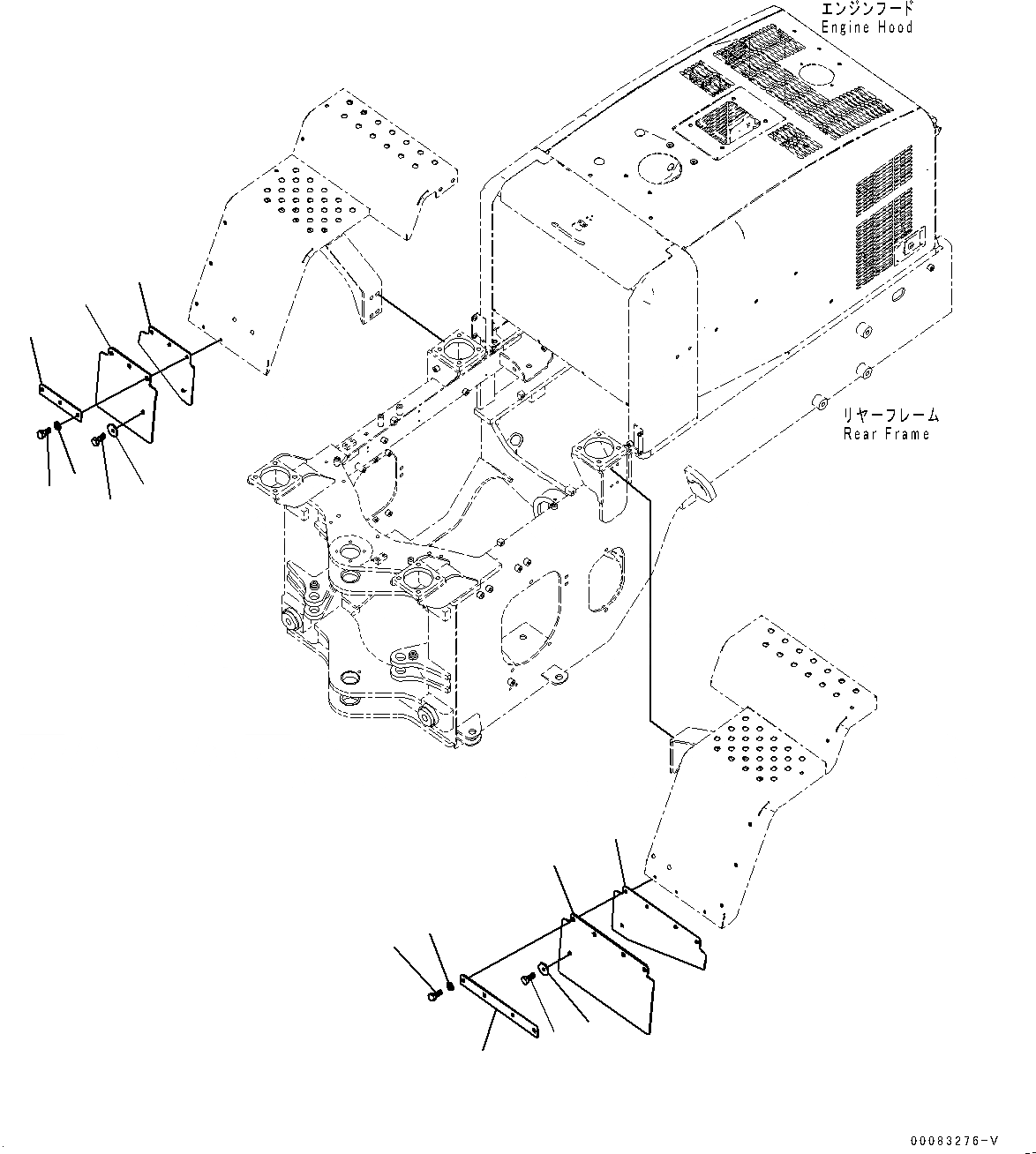 エンジンフード
Engine Hood

リヤーフレーム
Rear Frame

00083276-V