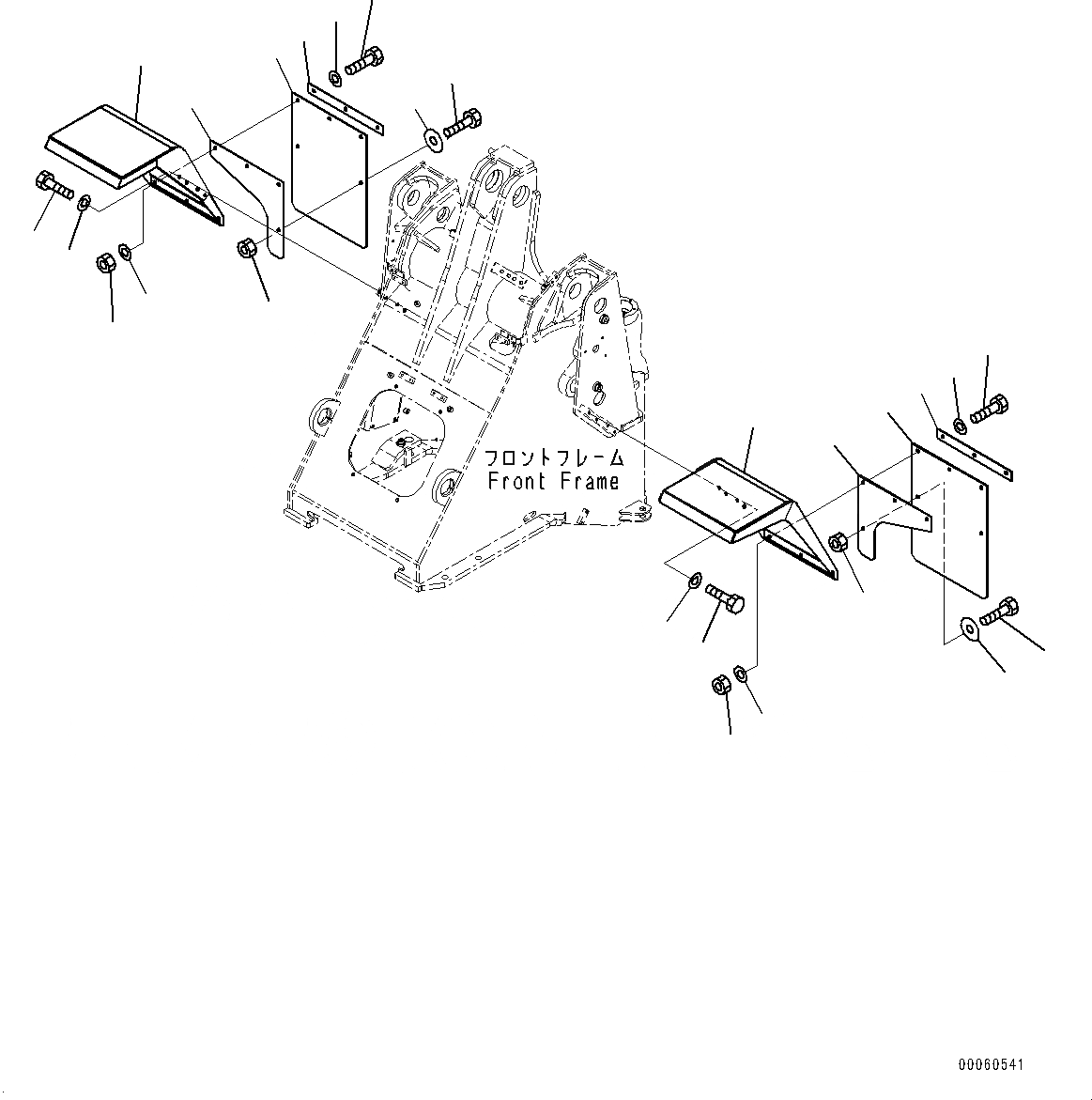 フロントフレーム
Front Frame

00060541