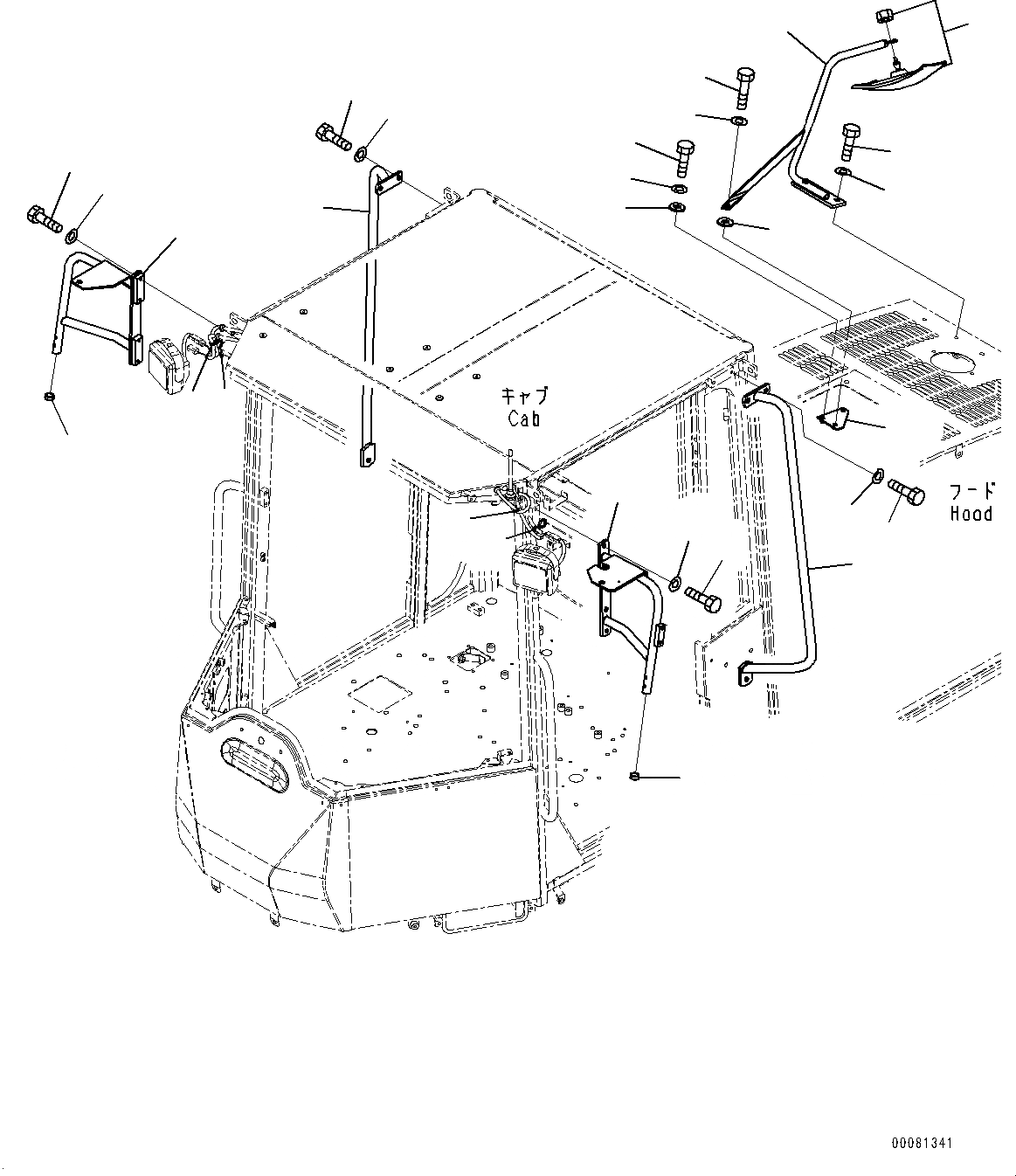 キャブ
Cab

フード
Hood

00081341