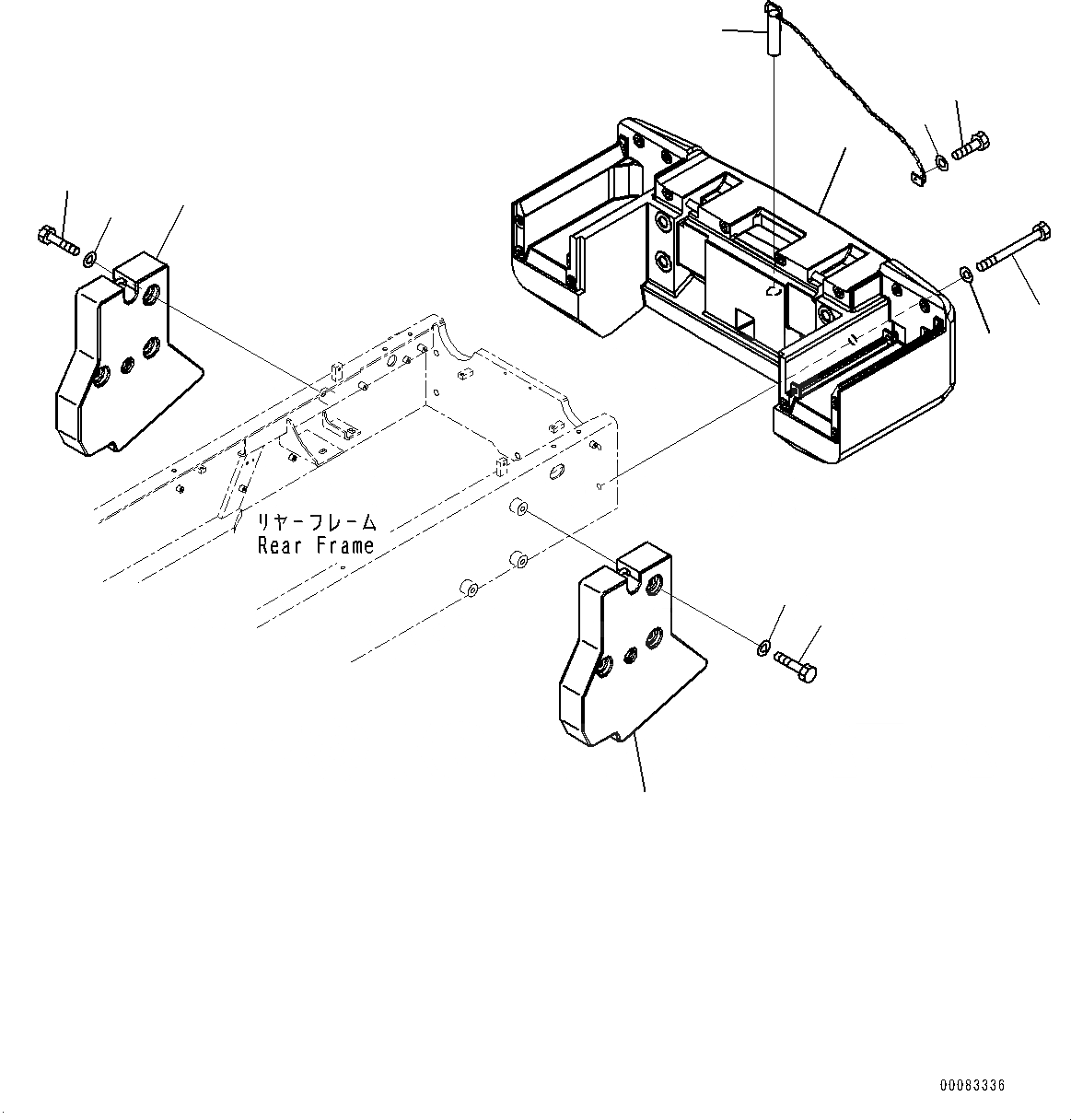 リヤーフレーム
Rear Frame

00083336