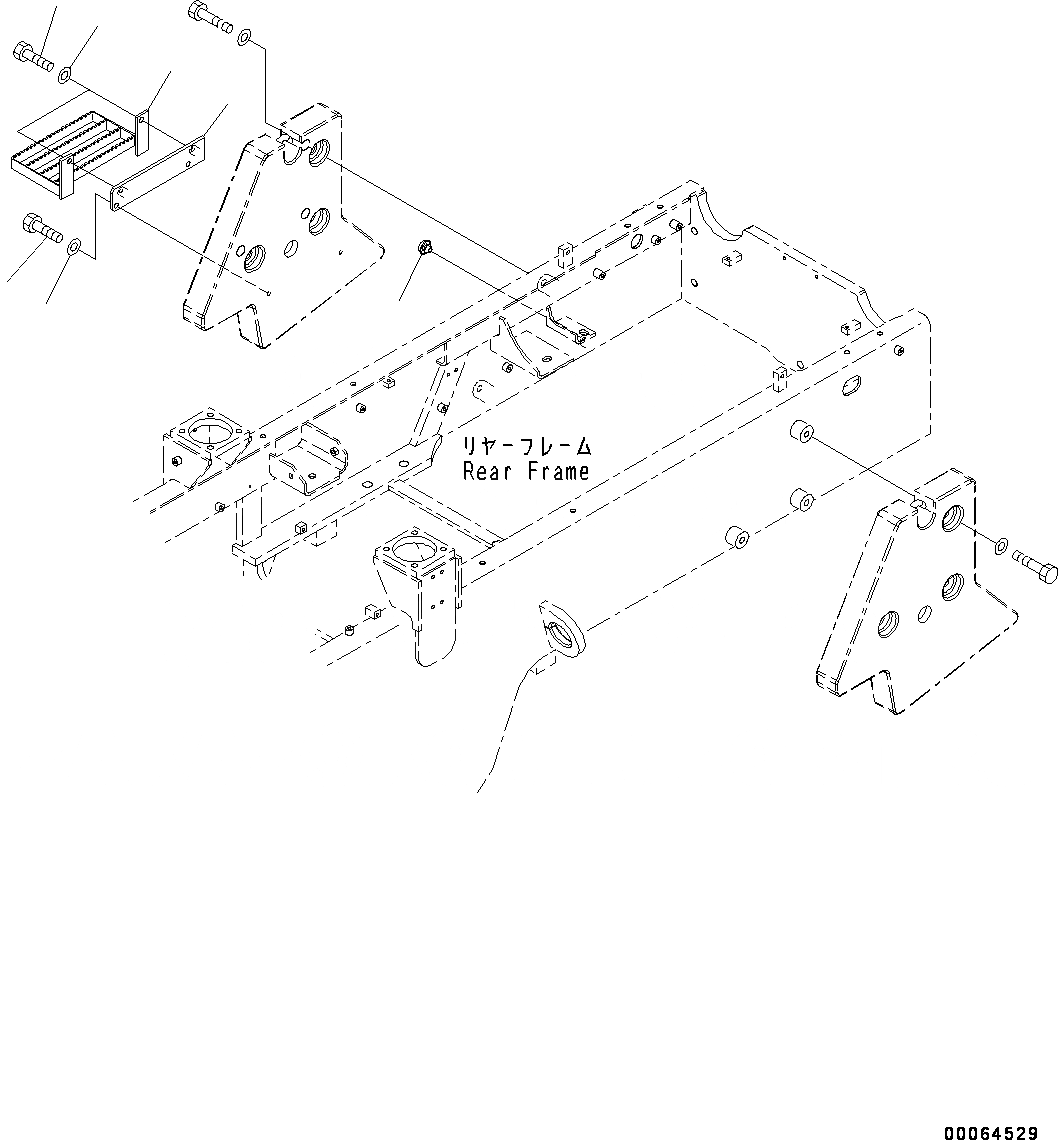 リヤーフレーム
Rear Frame

00064529