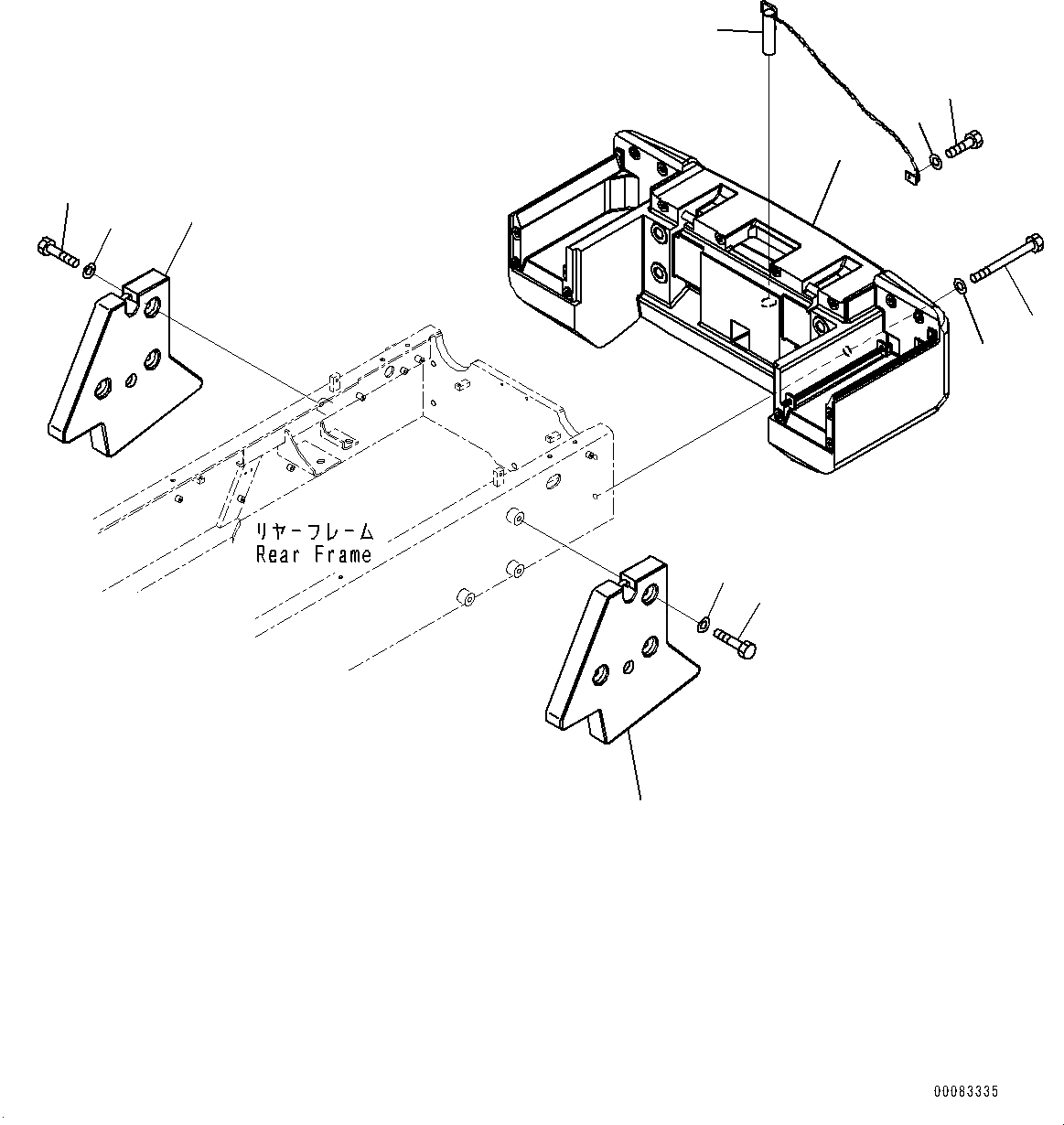 リヤーフレーム
Rear Frame

00083335