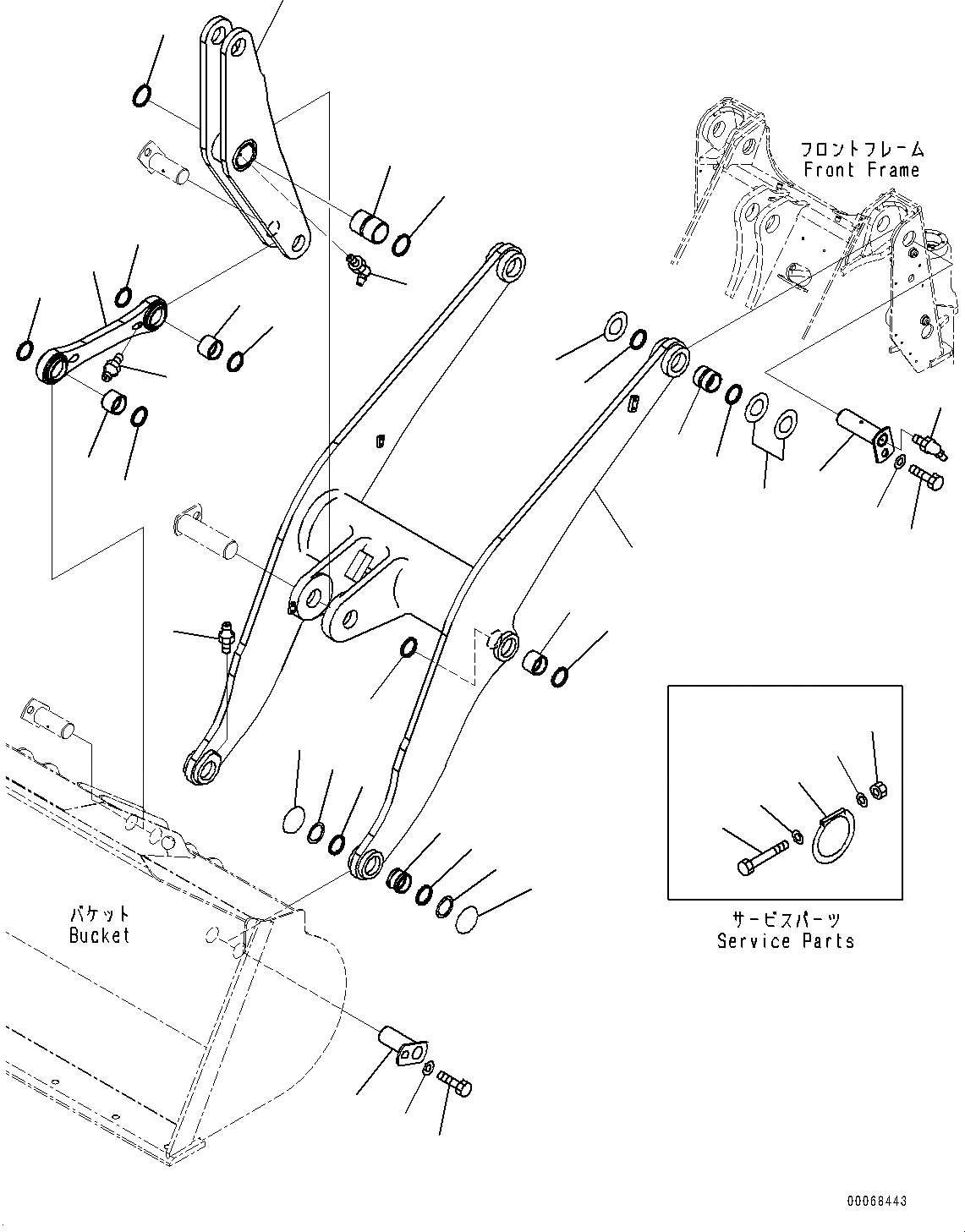 フロントフレーム
Front Frame

バケット
Bucket

サービスパーツ
Service Parts

00068443