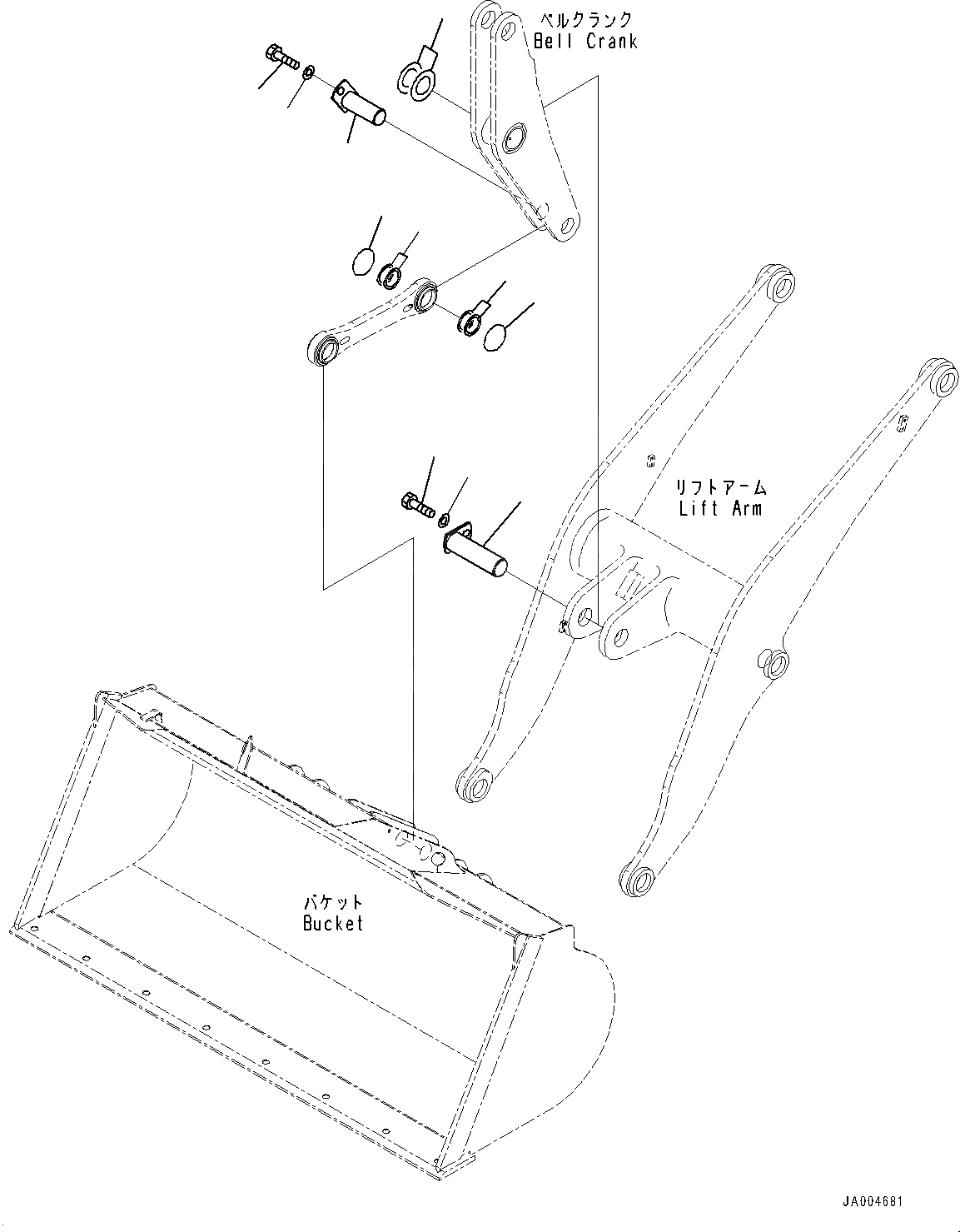 ベルクランク
Bell Crank

リフトアーム
Lift Arm

バケット
Bucket

JA004681