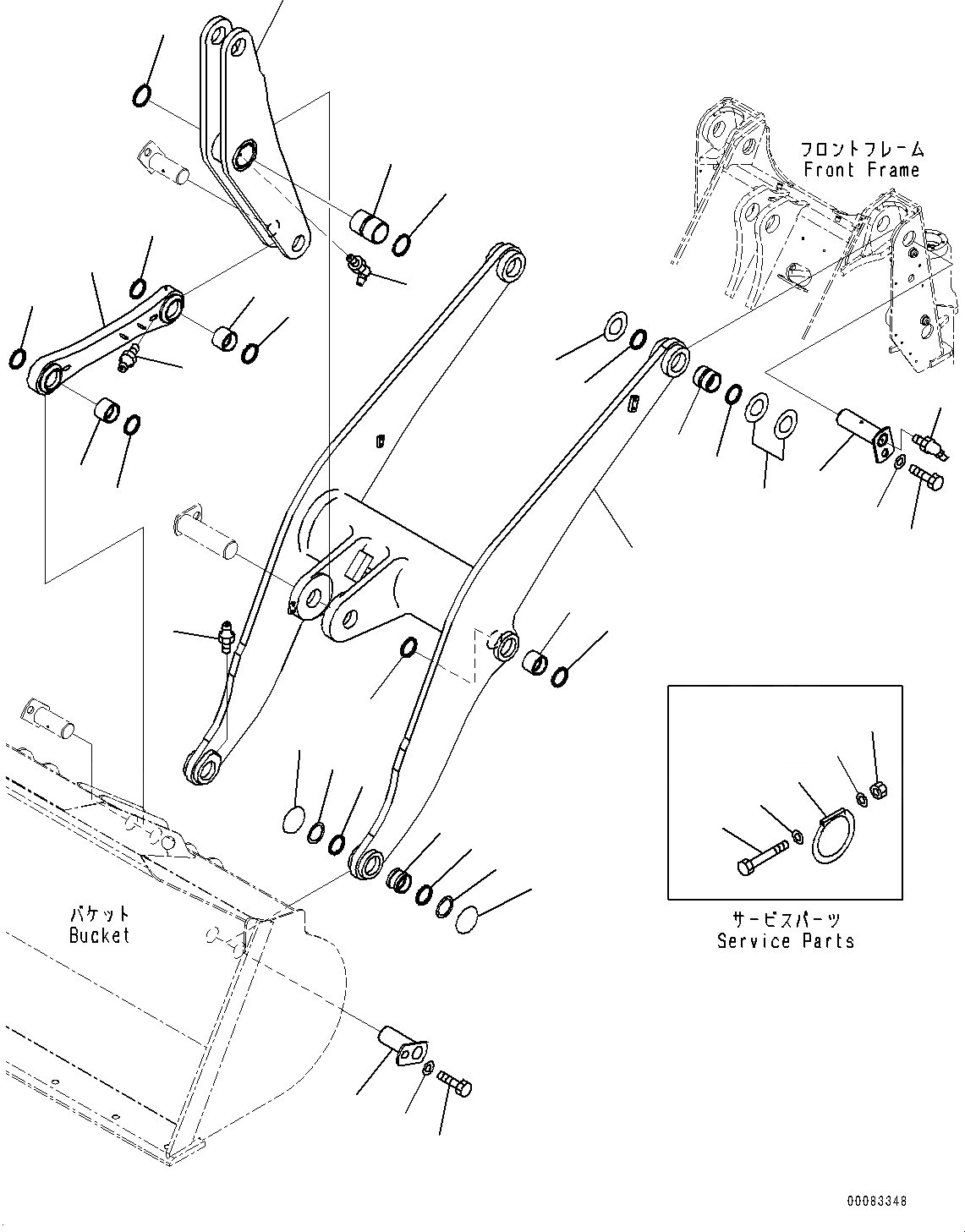 フロントフレーム
Front Frame

バケット
Bucket

サービスパーツ
Service Parts

00083348