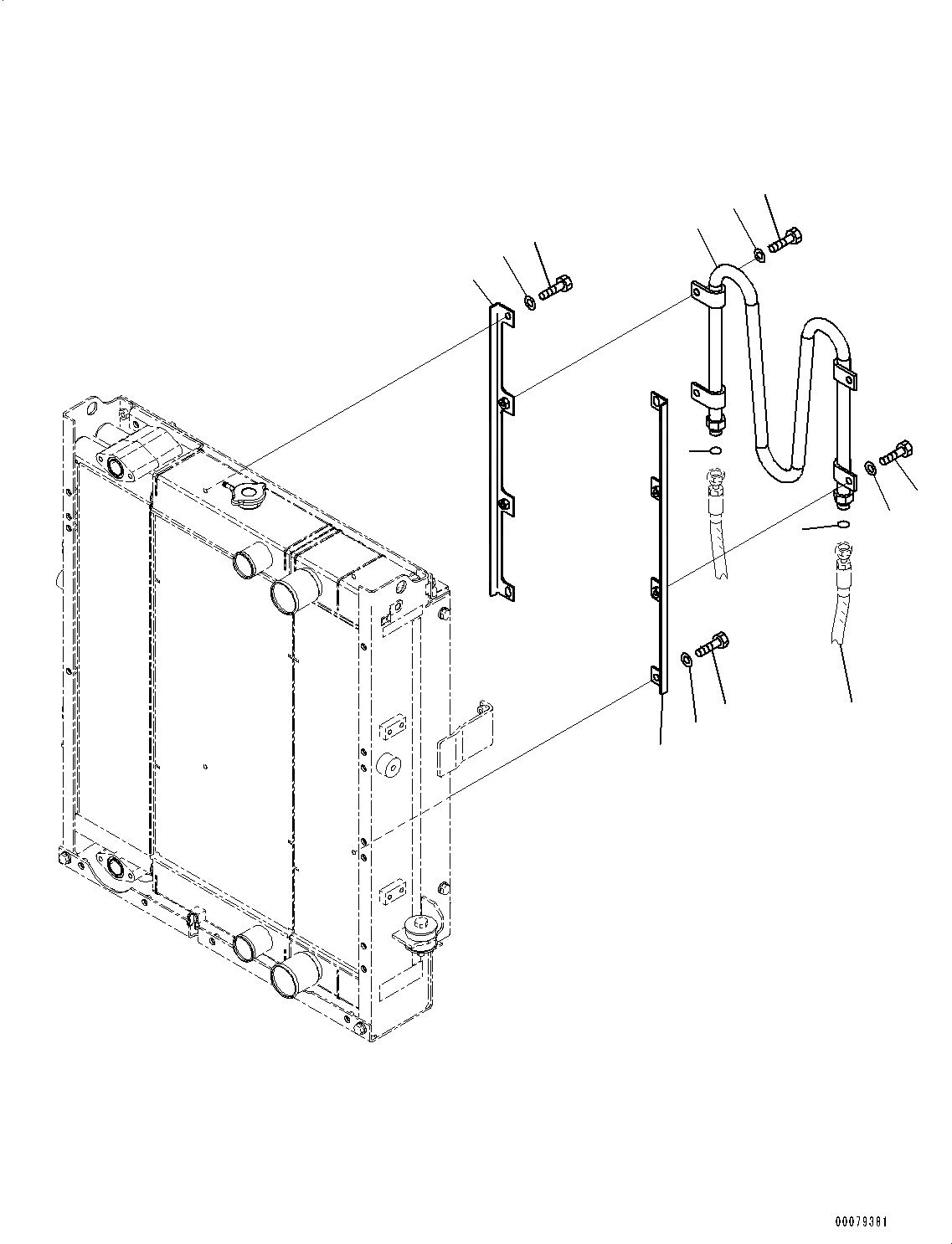 00079381