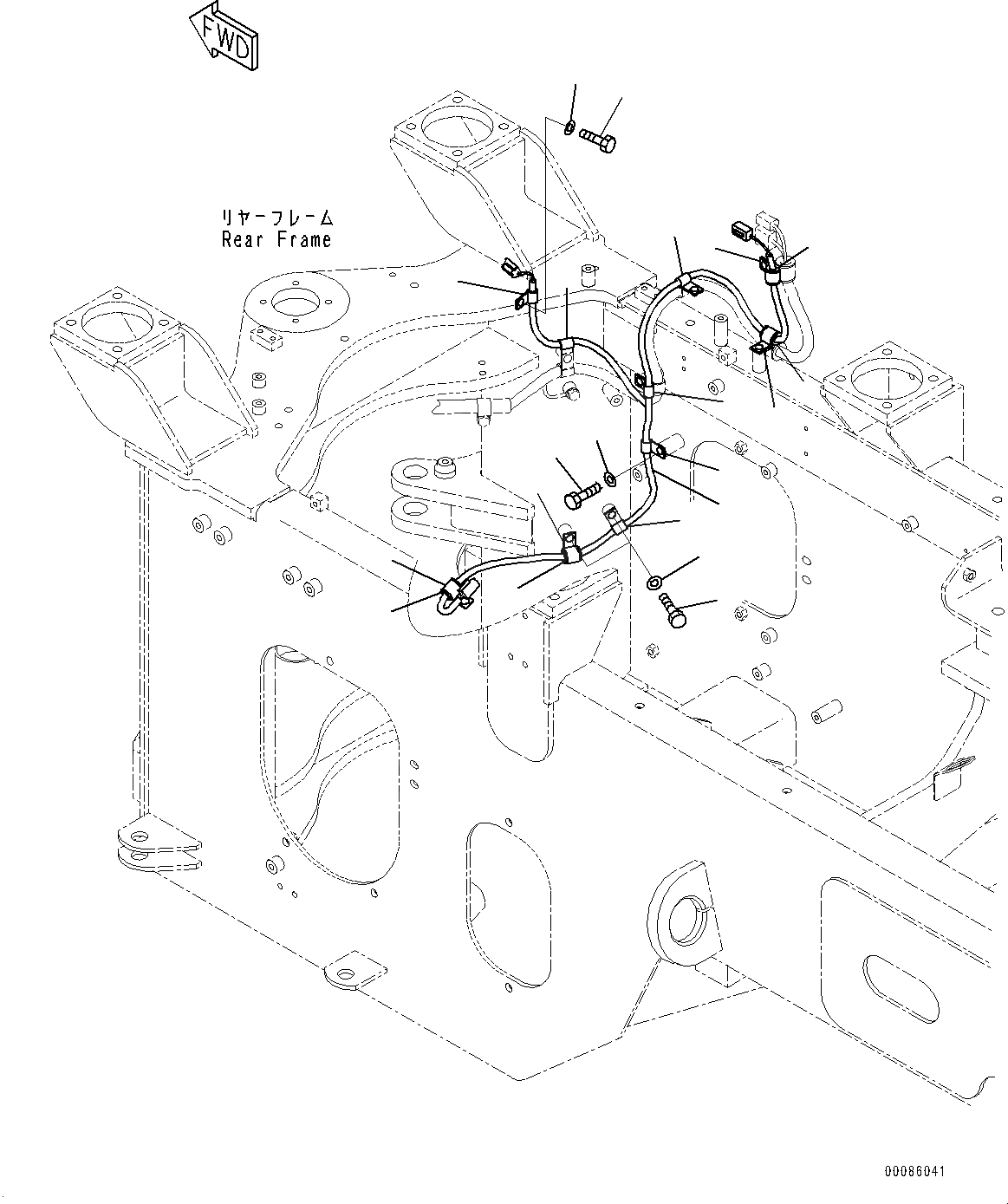 FWD

リヤーフレーム
Rear Frame

00086041