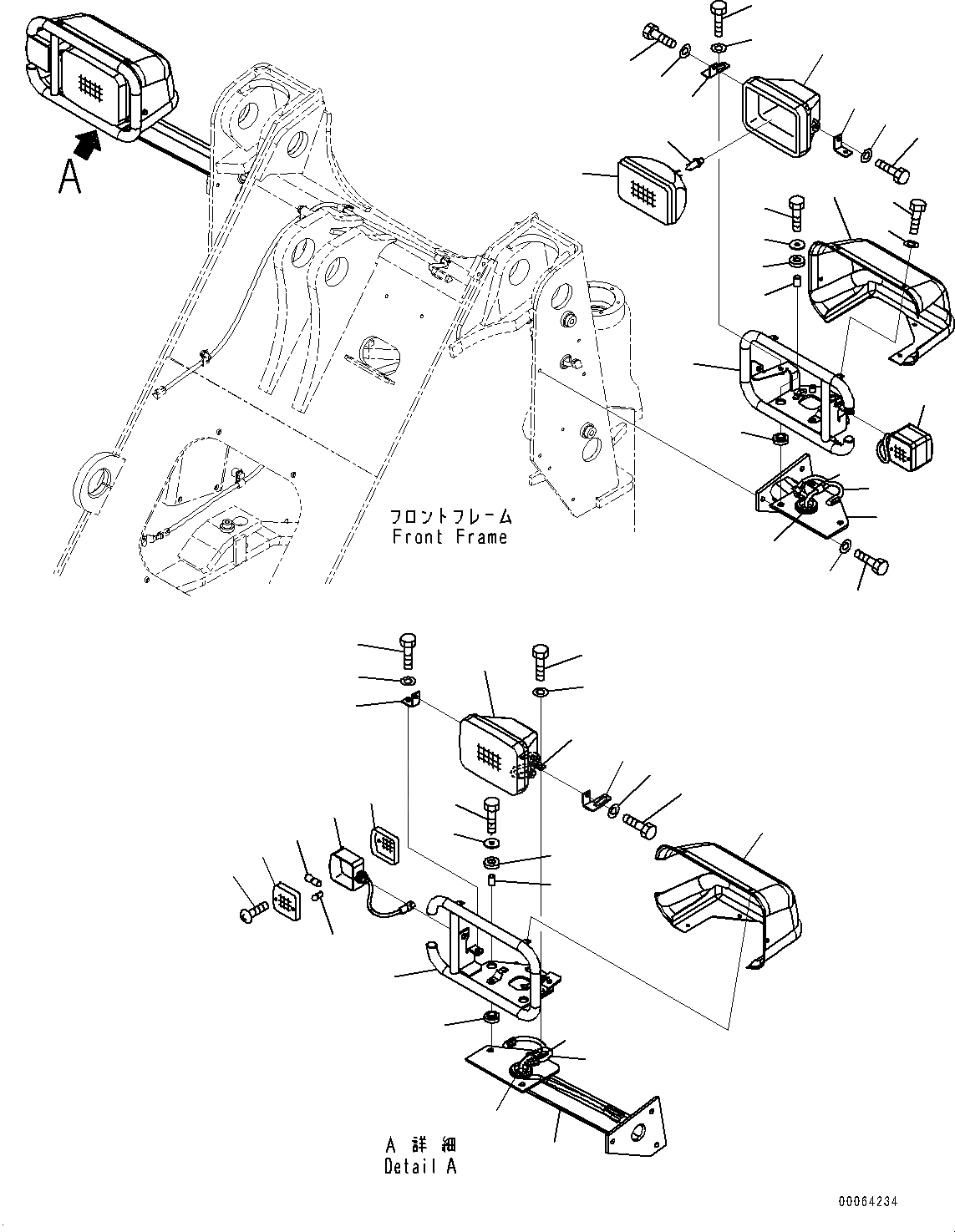 A

フロントフレーム
Front Frame

A 詳細
Detail A

00064234