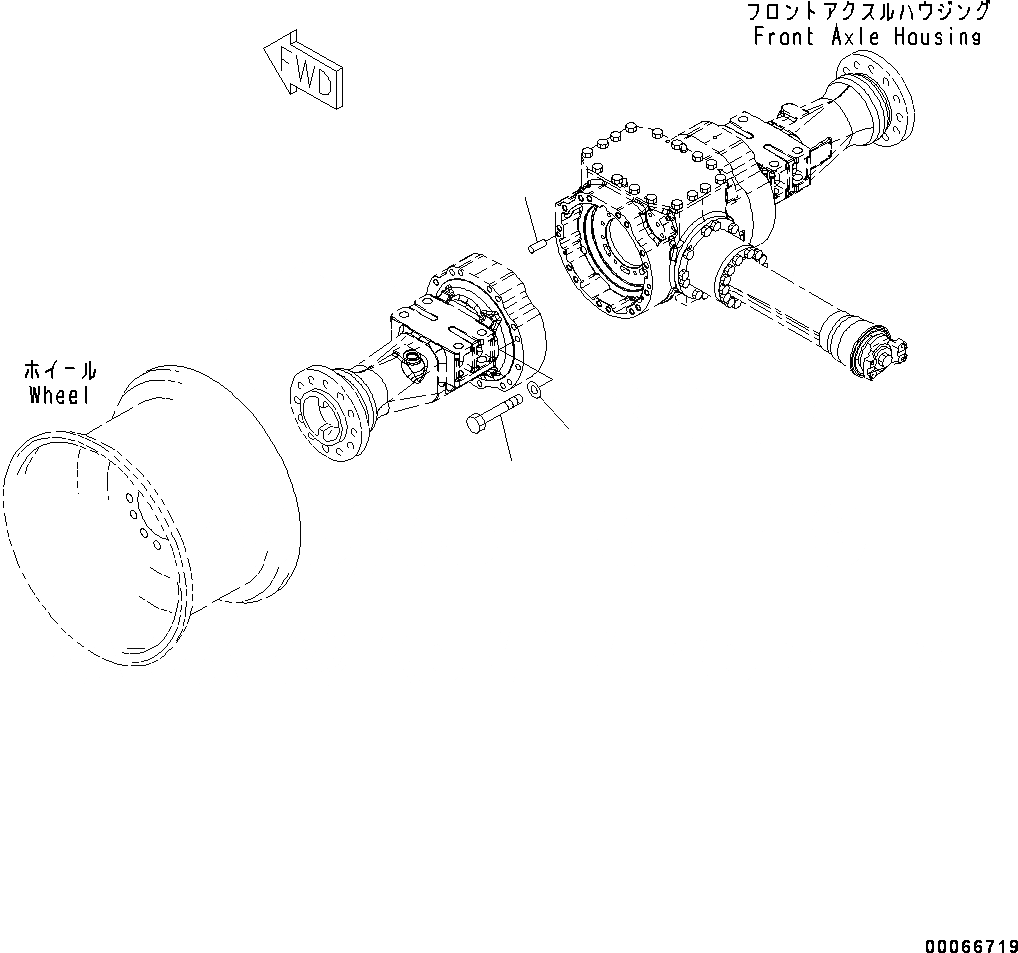 FWD

フロントアクスルハウジング
Front Axle Housing

ホイール
Wheel

00066719