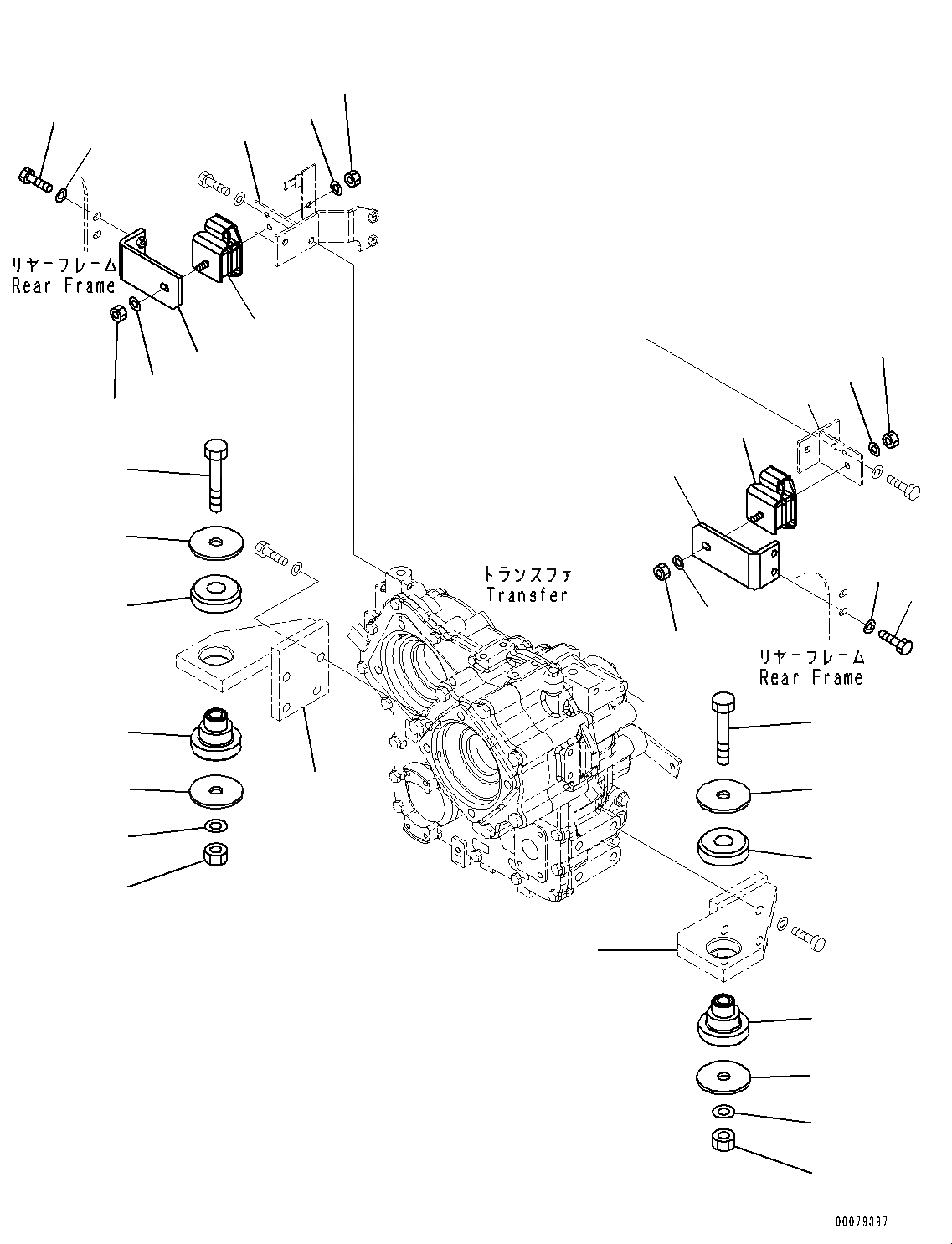 リヤーフレーム
Rear Frame

トランスファ
Transfer

リヤーフレーム
Rear Frame

00079397