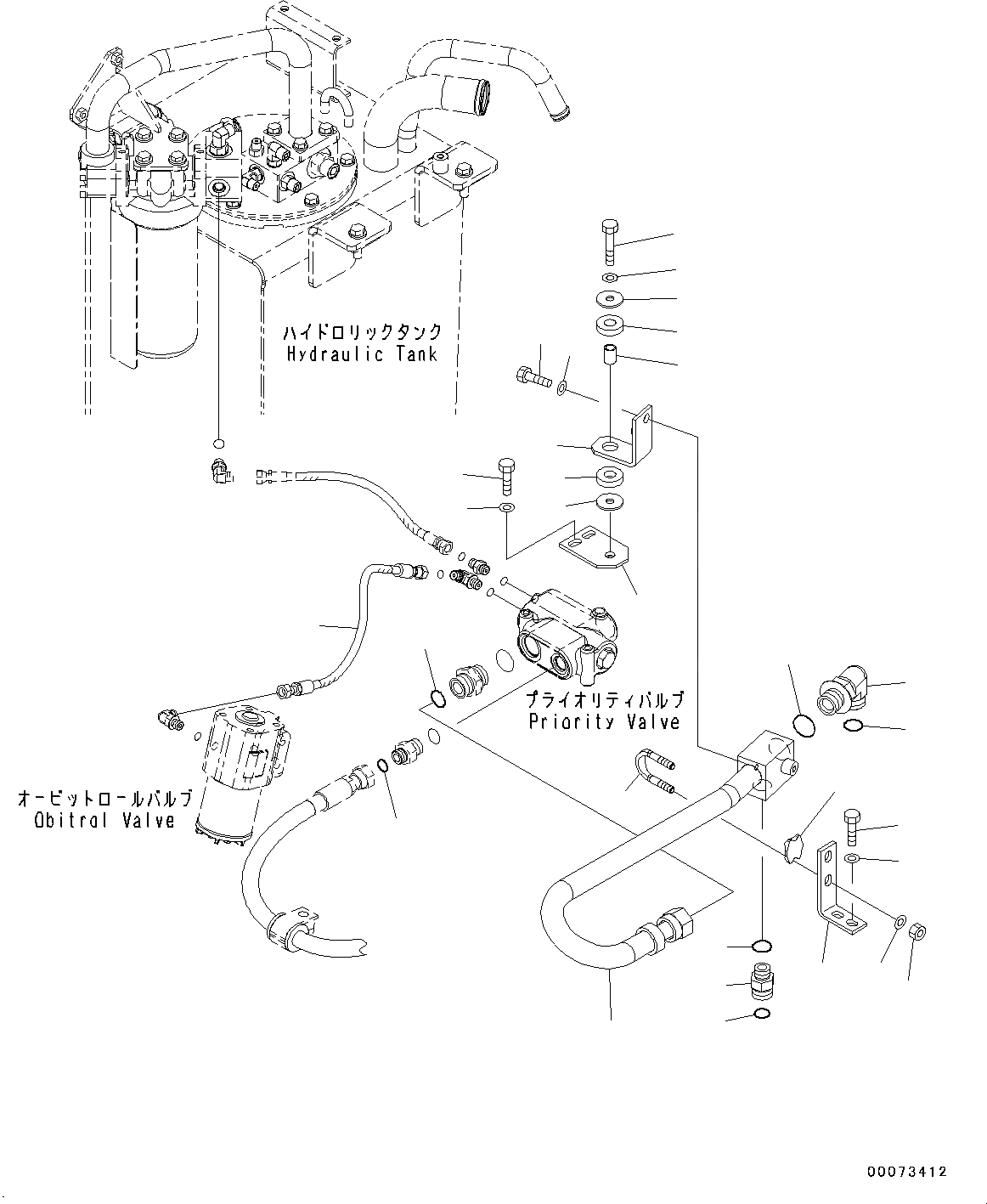 ハイドロリックタンク
Hydraulic Tank

プライオリティバルブ
Priority Valve

オービットロールバルブ
Obitrol Valve

00073412