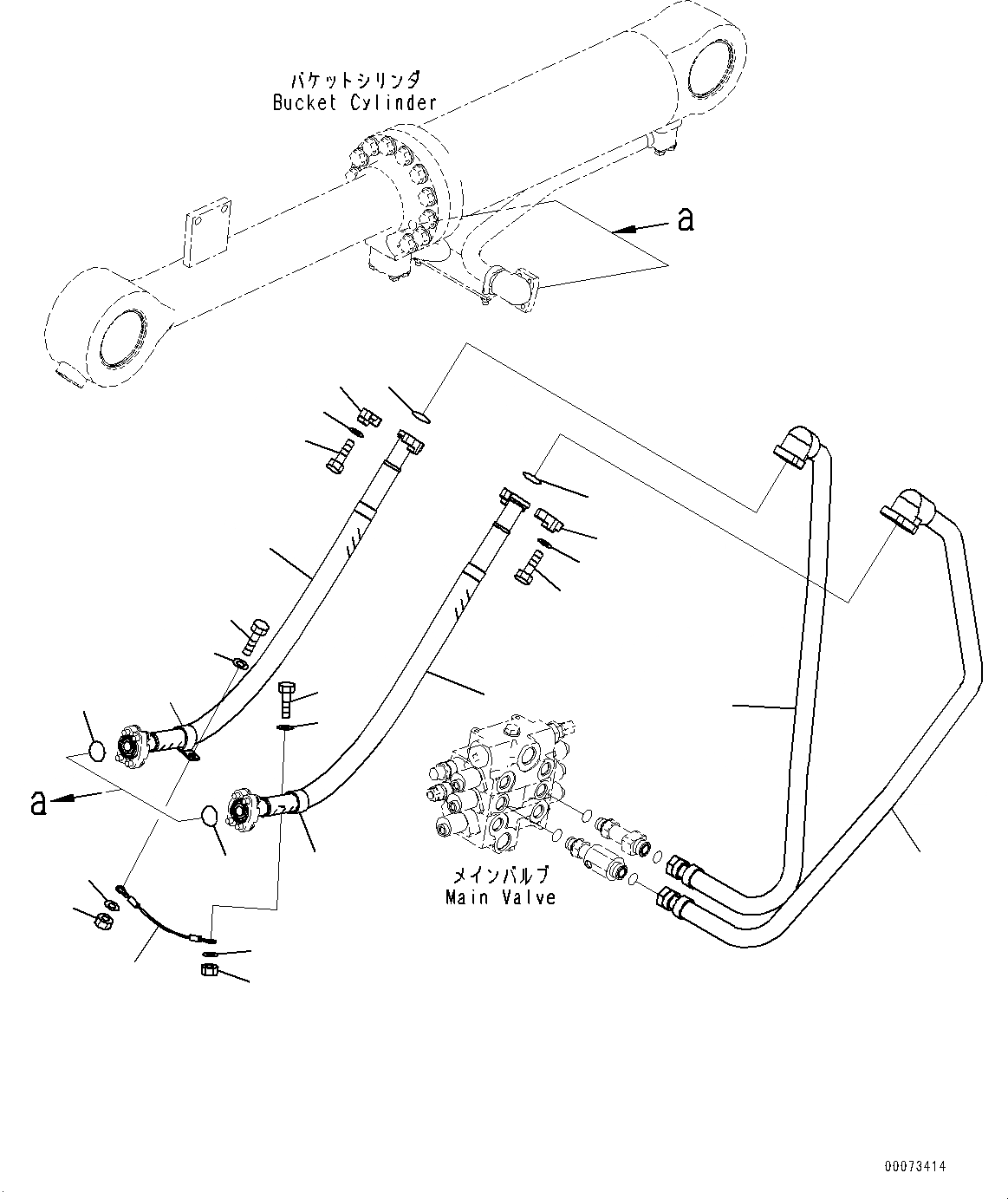 バケットシリンダ
Bucket Cylinder

a

a

メインバルブ
Main Valve

00073414