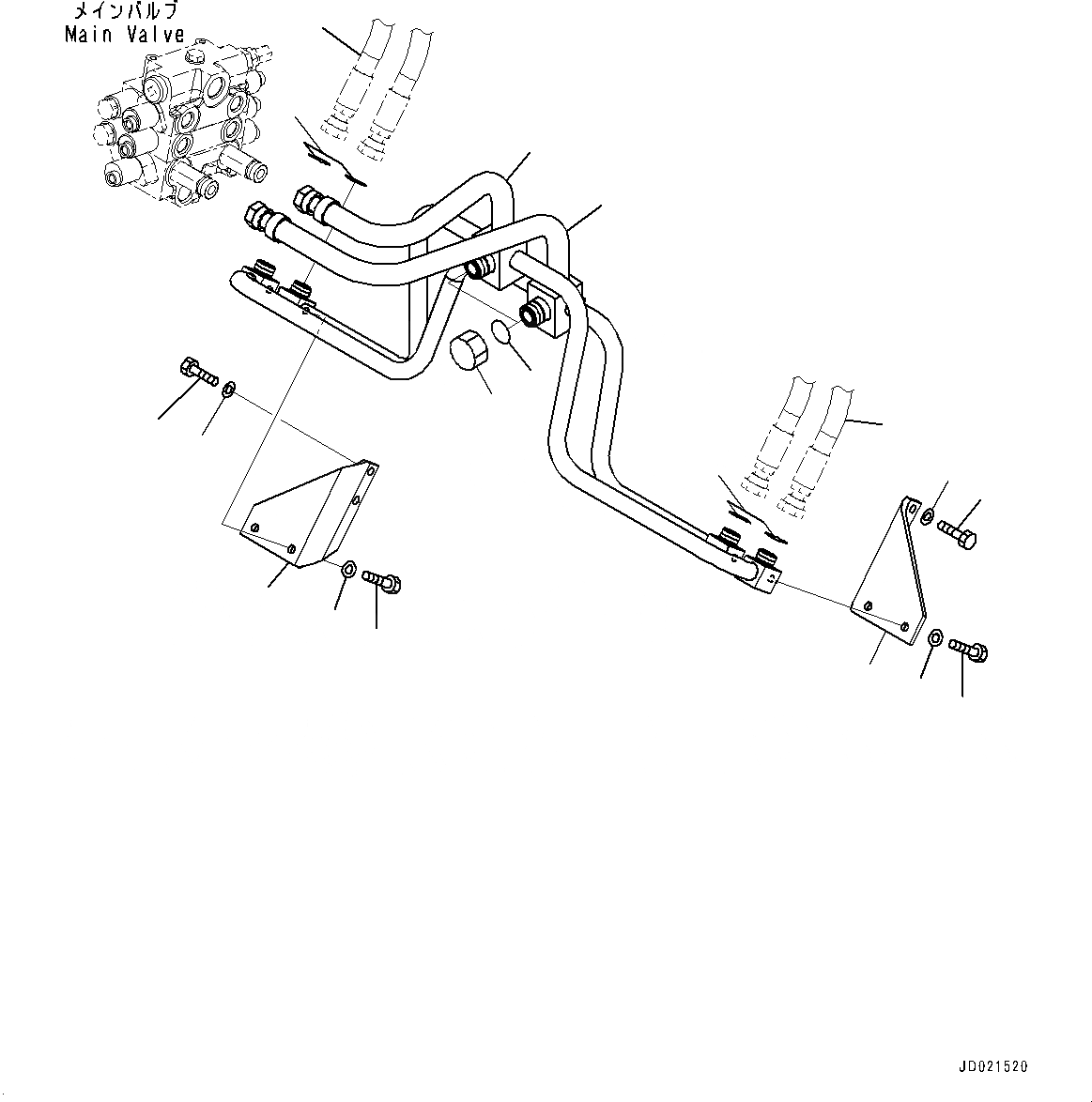 メインバルブ
Main Valve

JD021520