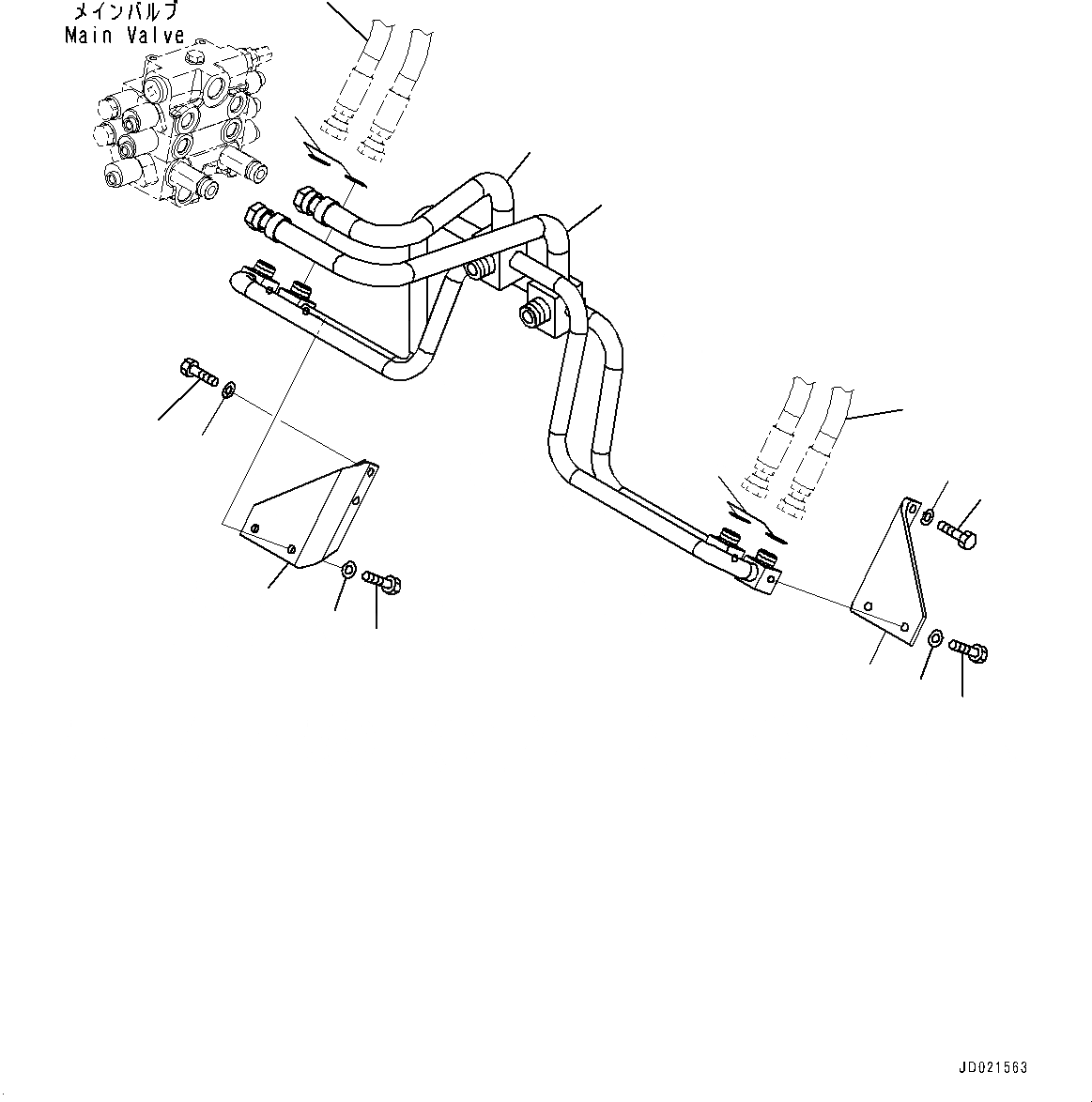 メインバルブ
Main Valve

JD021563