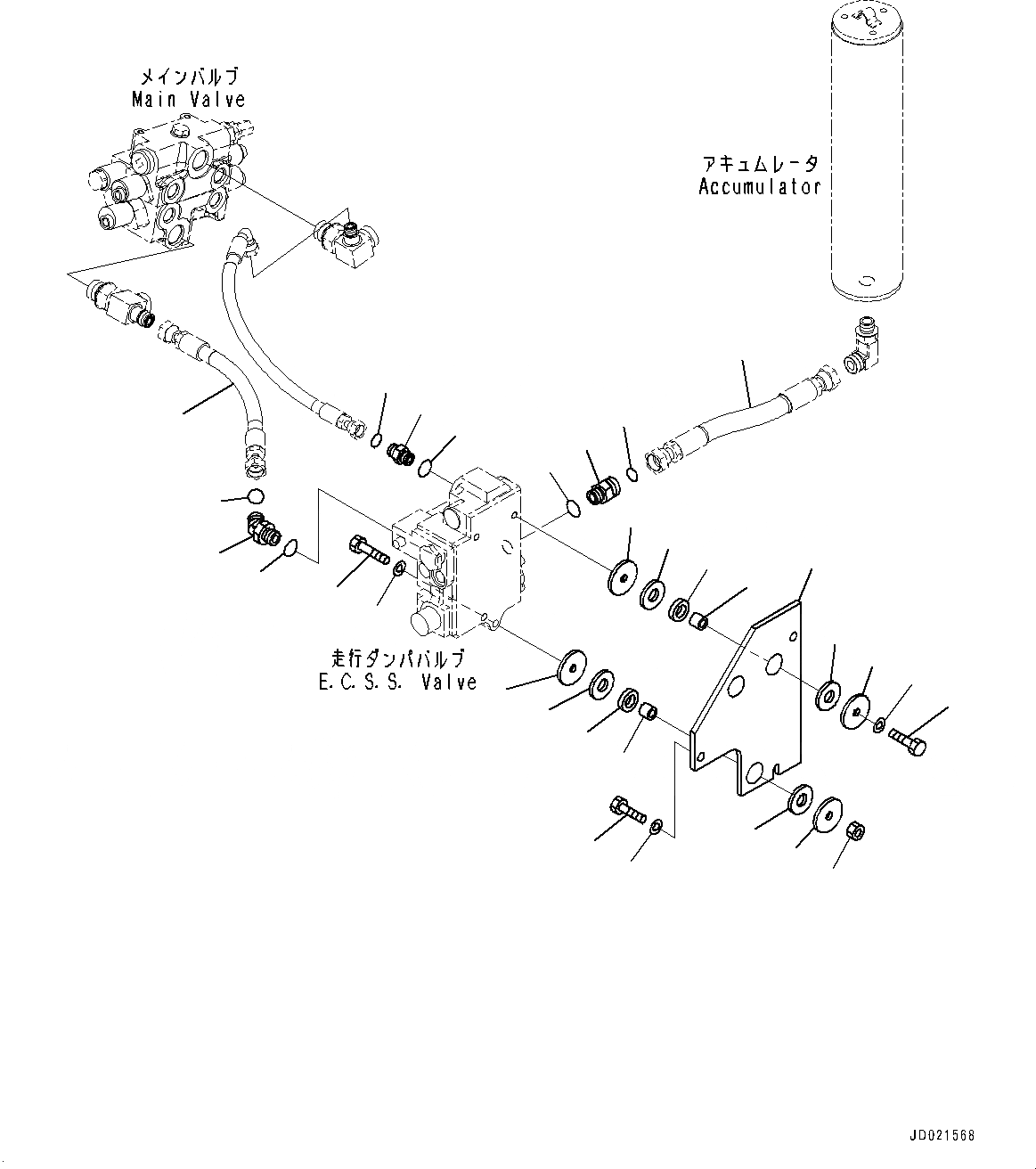 メインバルブ
Main Valve

アキュムレータ
Accumulator

走行ダンパバルブ
E.C.S.S. Valve

JD021568