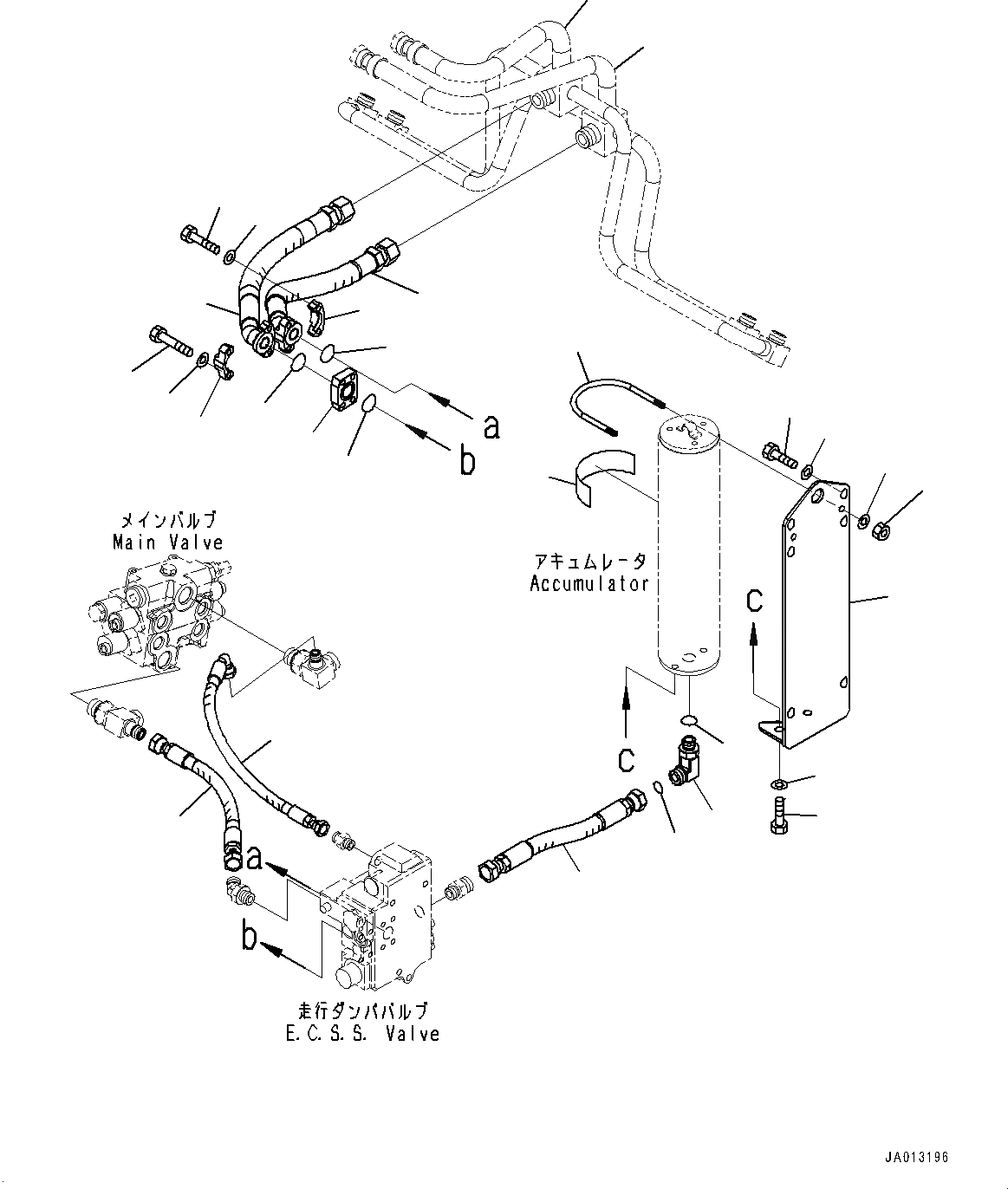 a

b

メインバルブ
Main Valve

アキュムレータ
Accumulator

c

c

a

b

走行ダンパバルブ
E.C.S.S. Valve

JA013196