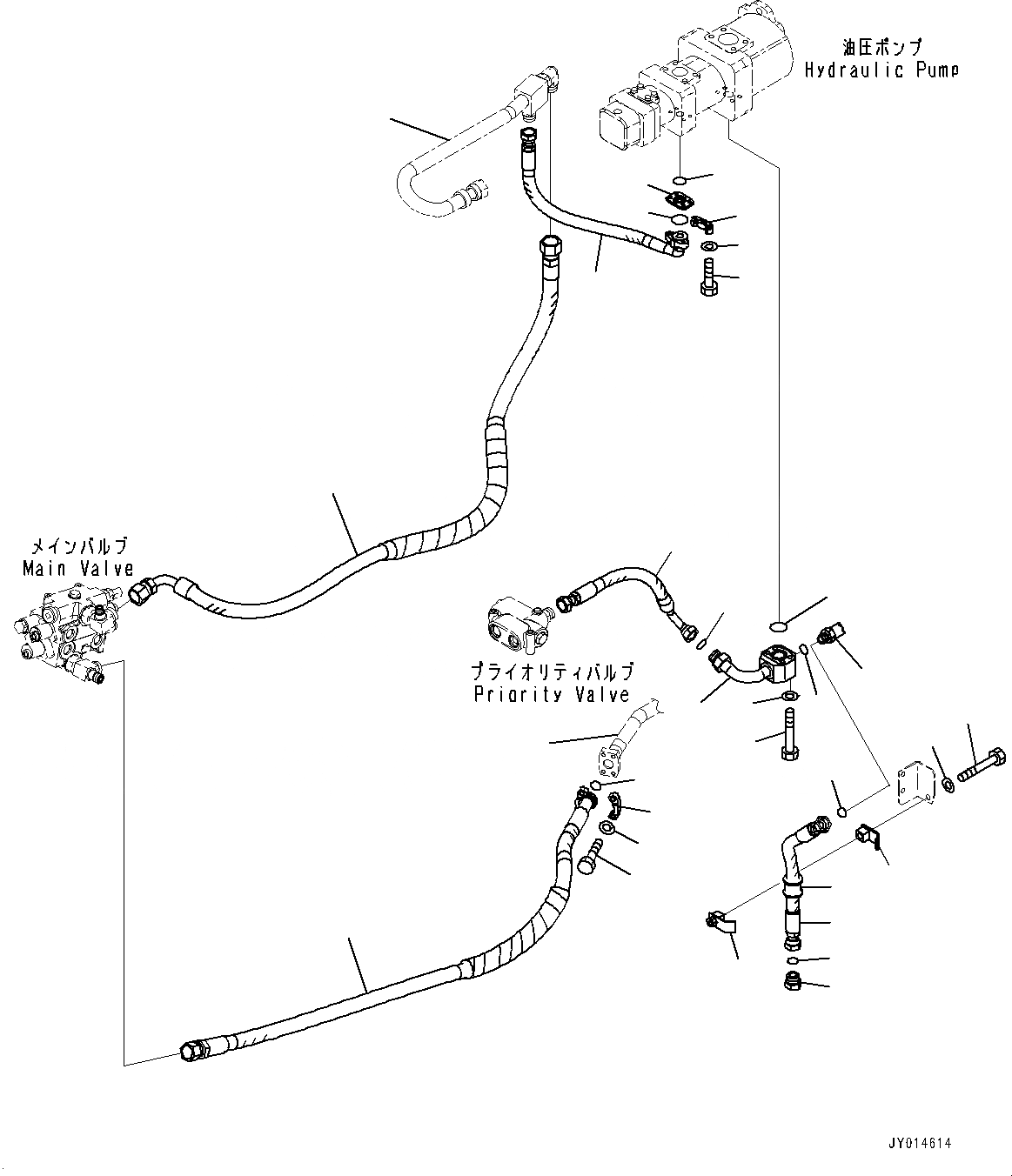 油圧ポンプ
Hydraulic Pump

メインバルブ
Main Valve

プライオリティバルブ
Priority Valve

JY014614