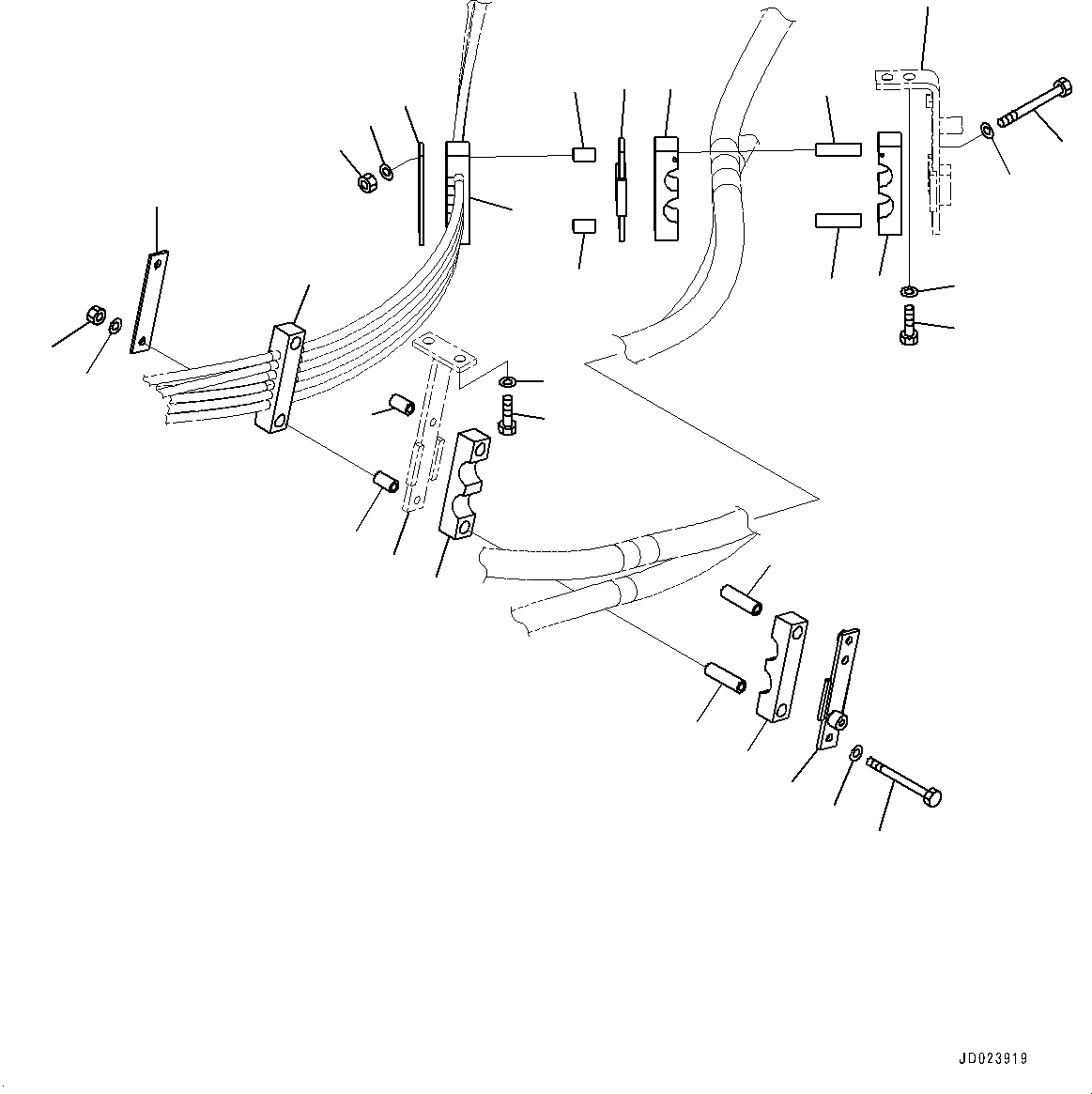 JD023919