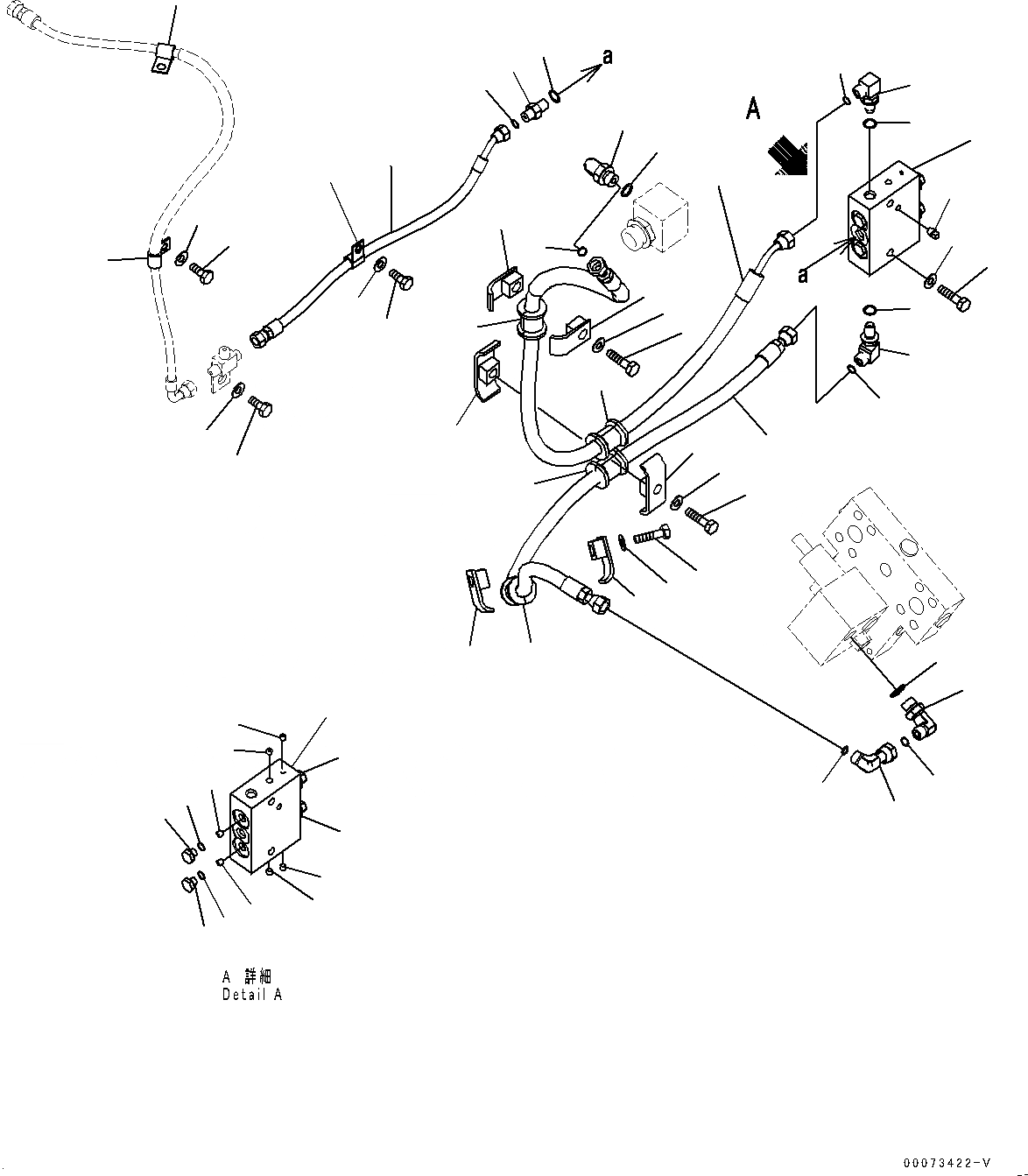 a

A

a

A 詳細
Detail A

00073422-V