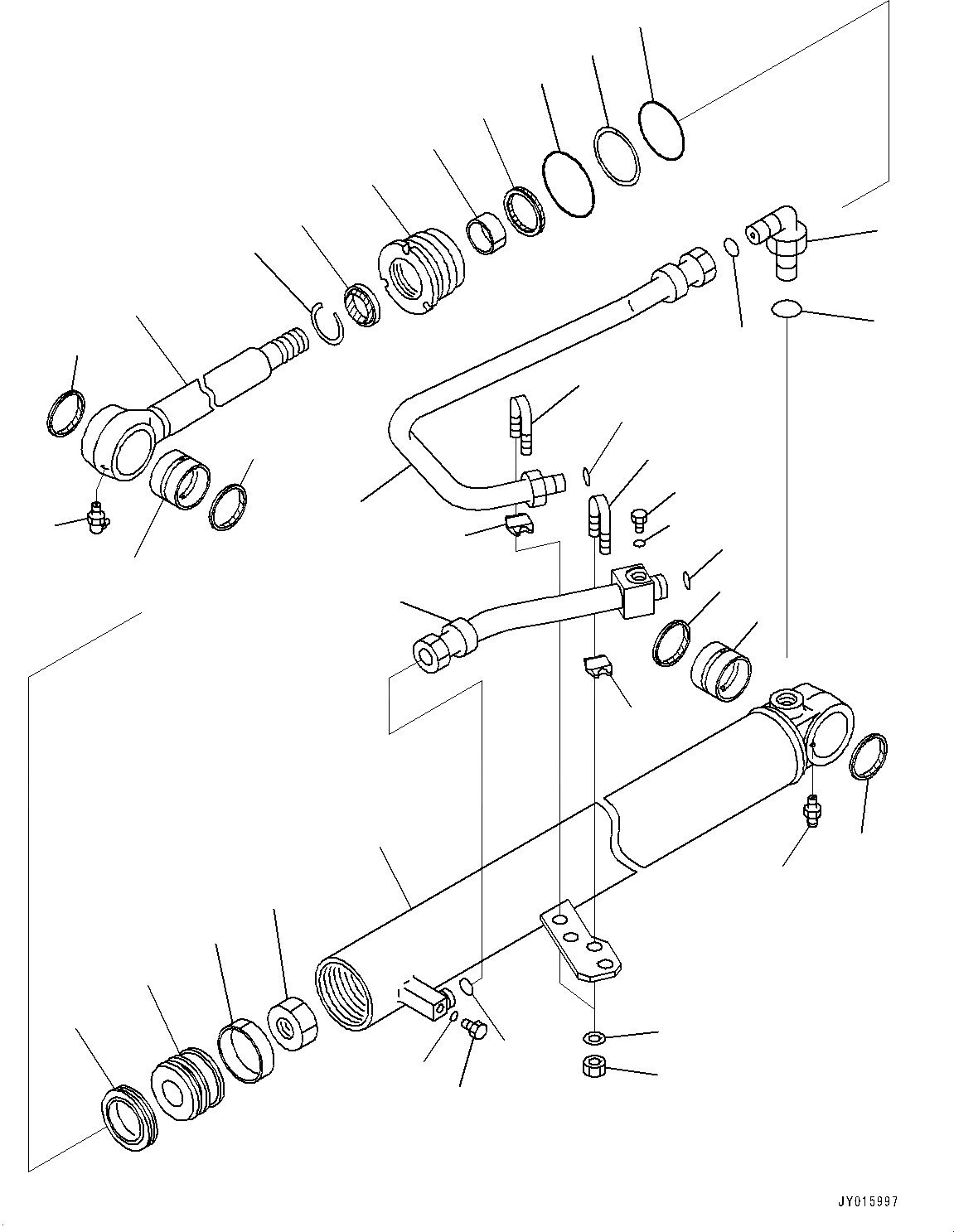 JY015997