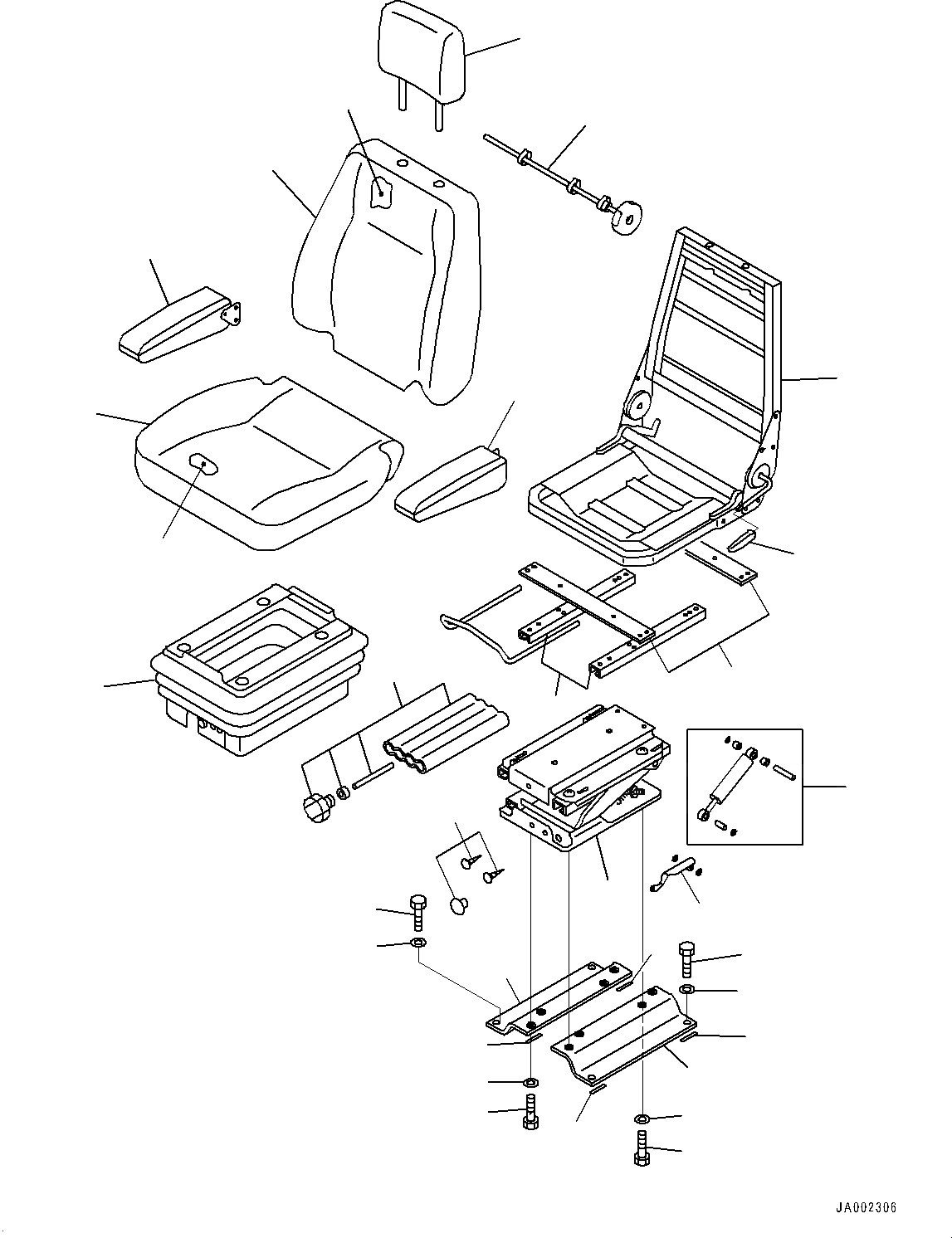 JA002306