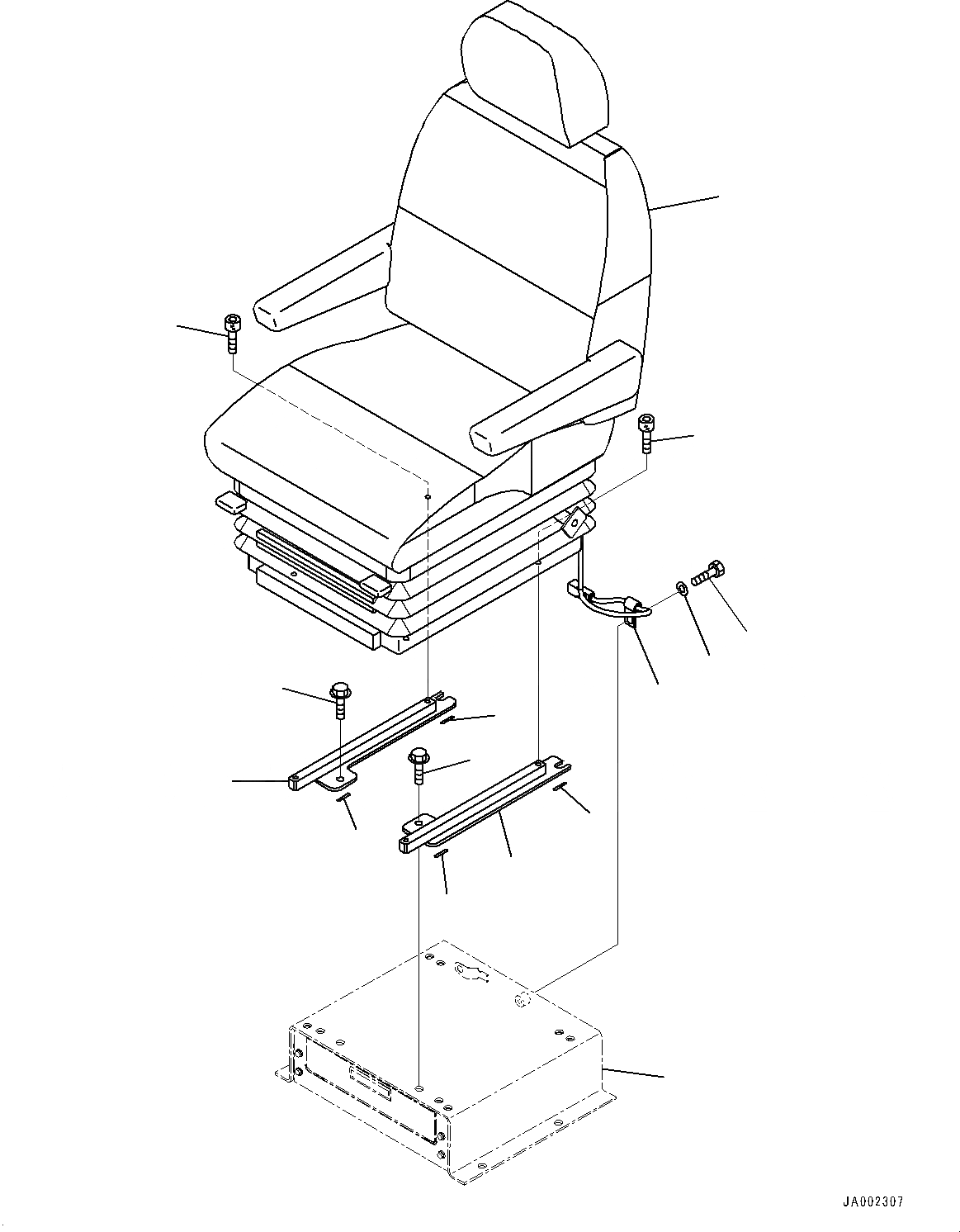 JA002307