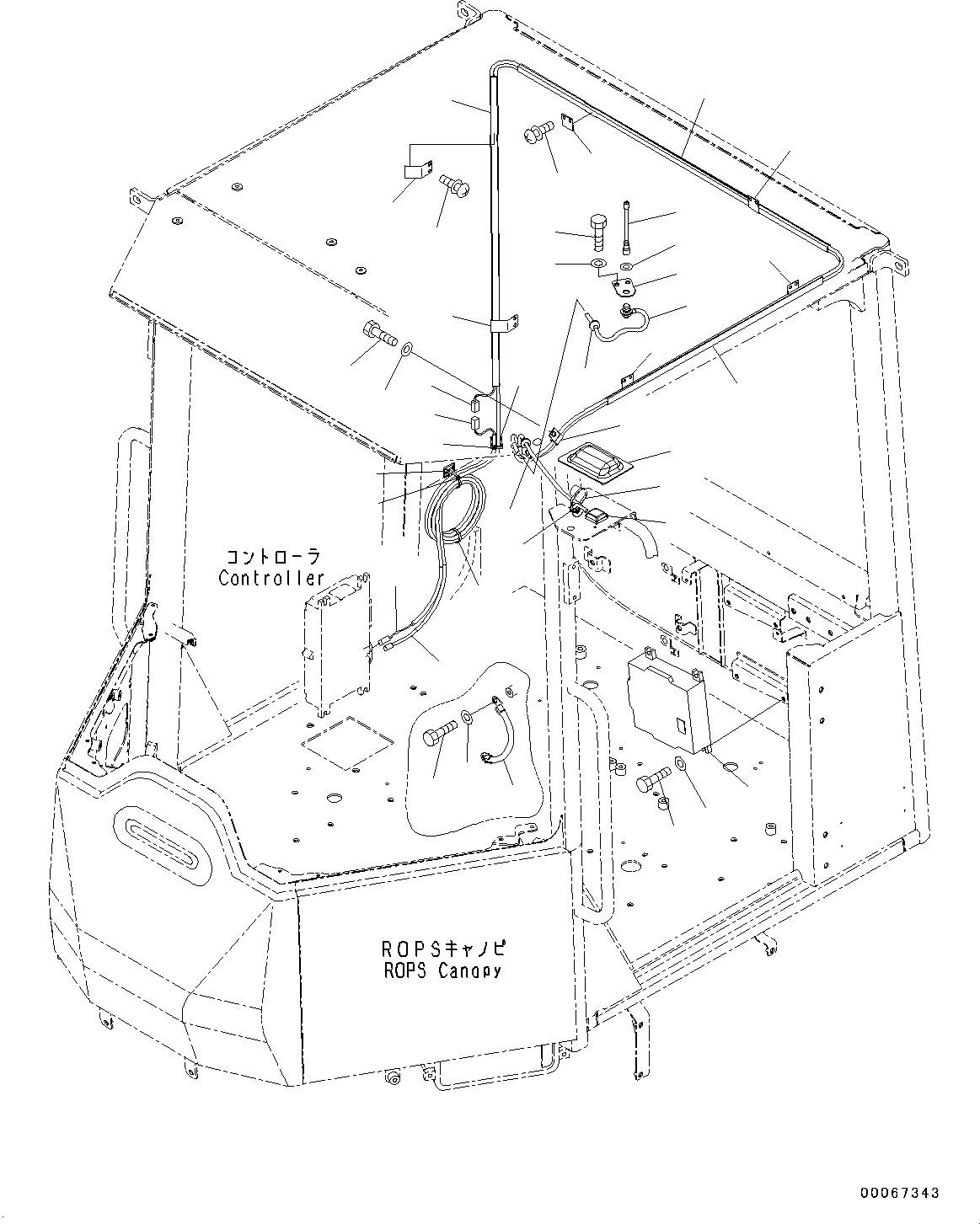 コントローラ
Controller

ROPSキャノピ
ROPS Canopy

00067343