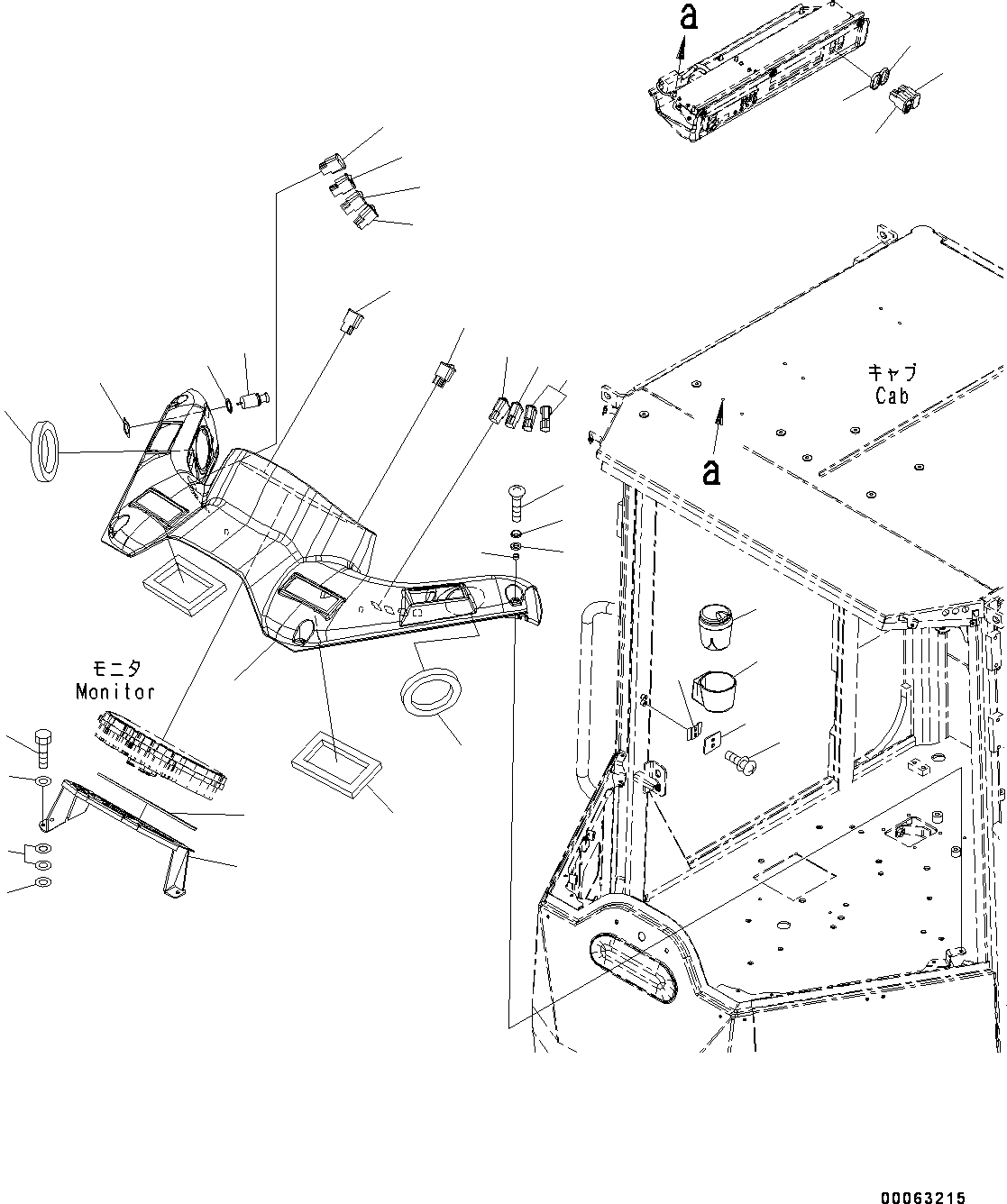 a

キャブ
Cab

a

モニタ
Monitor

00063215