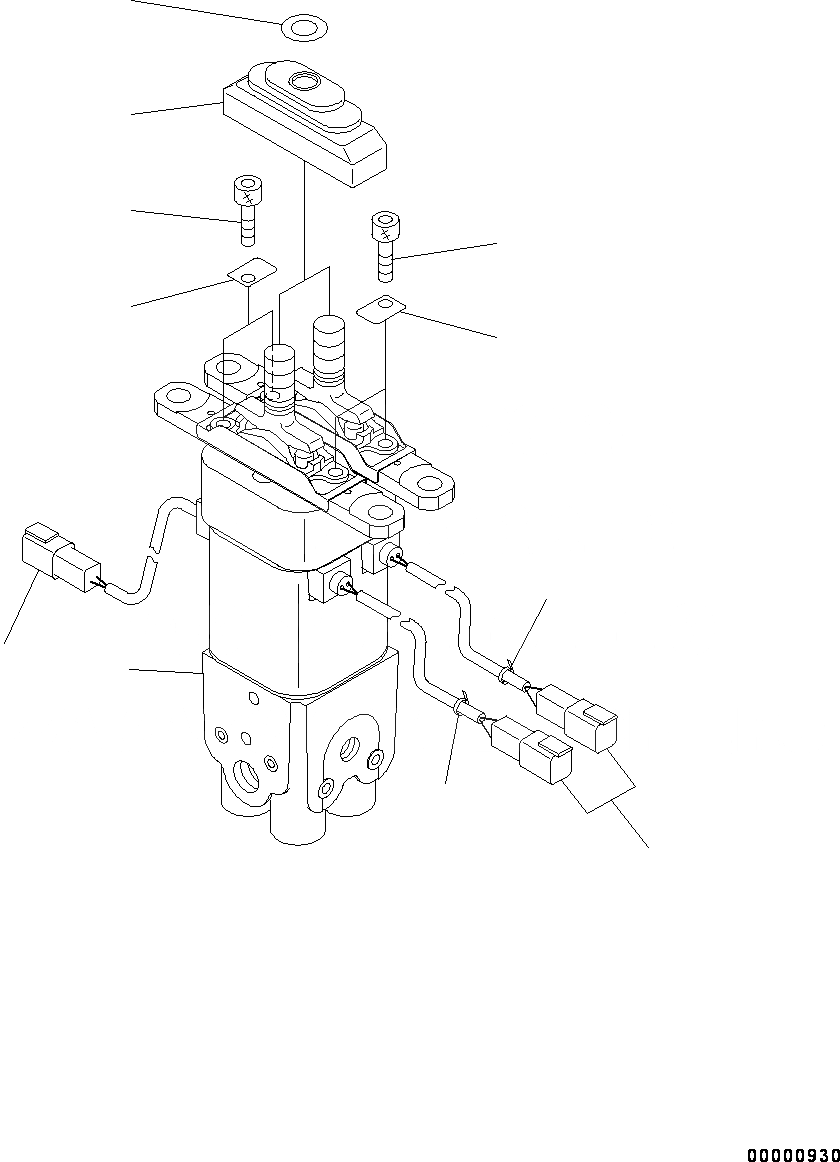 00000930