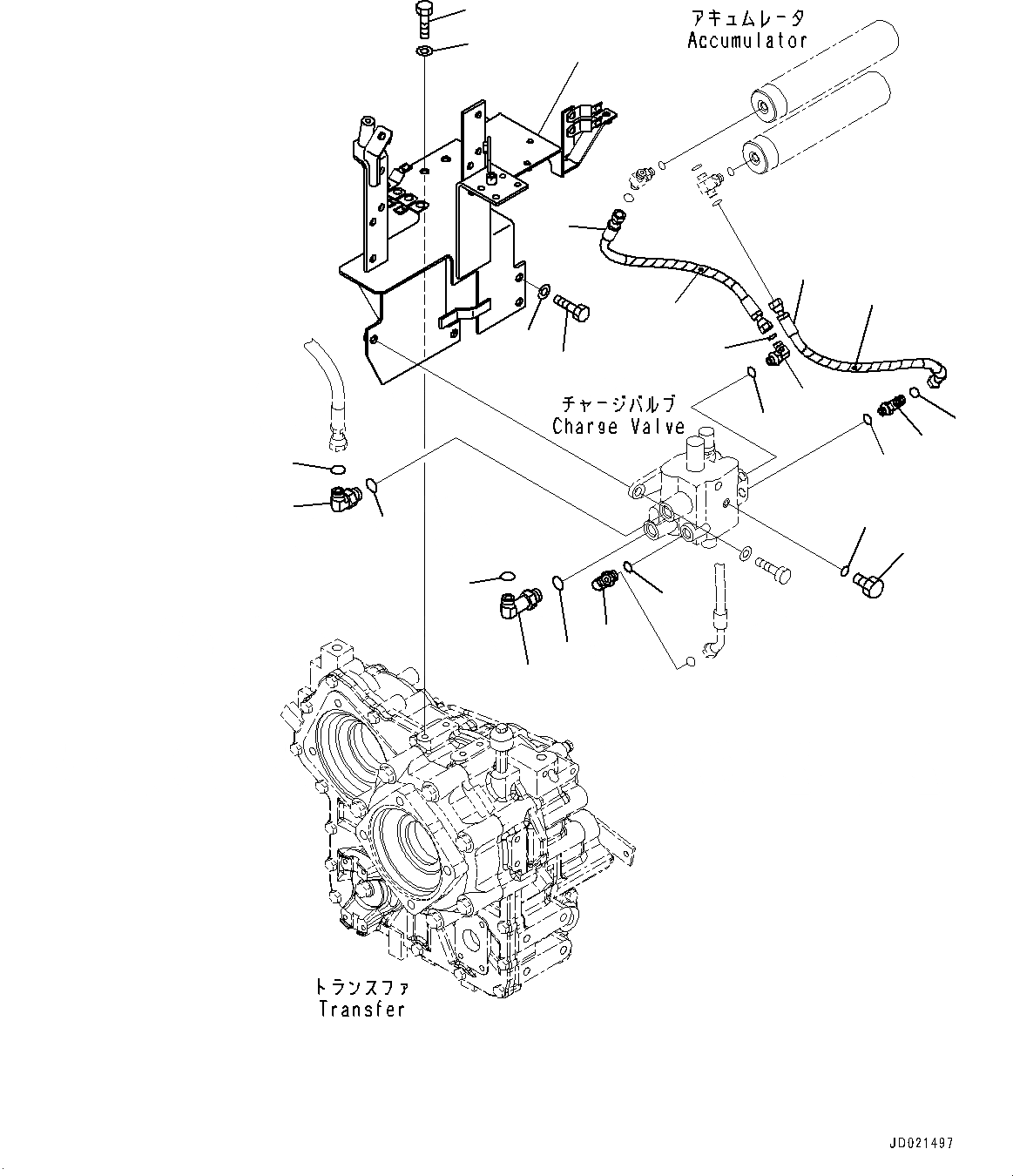 アキュムレータ
Accumulator

チャージバルブ
Charge Valve

トランスファ
Transfer

JD021497