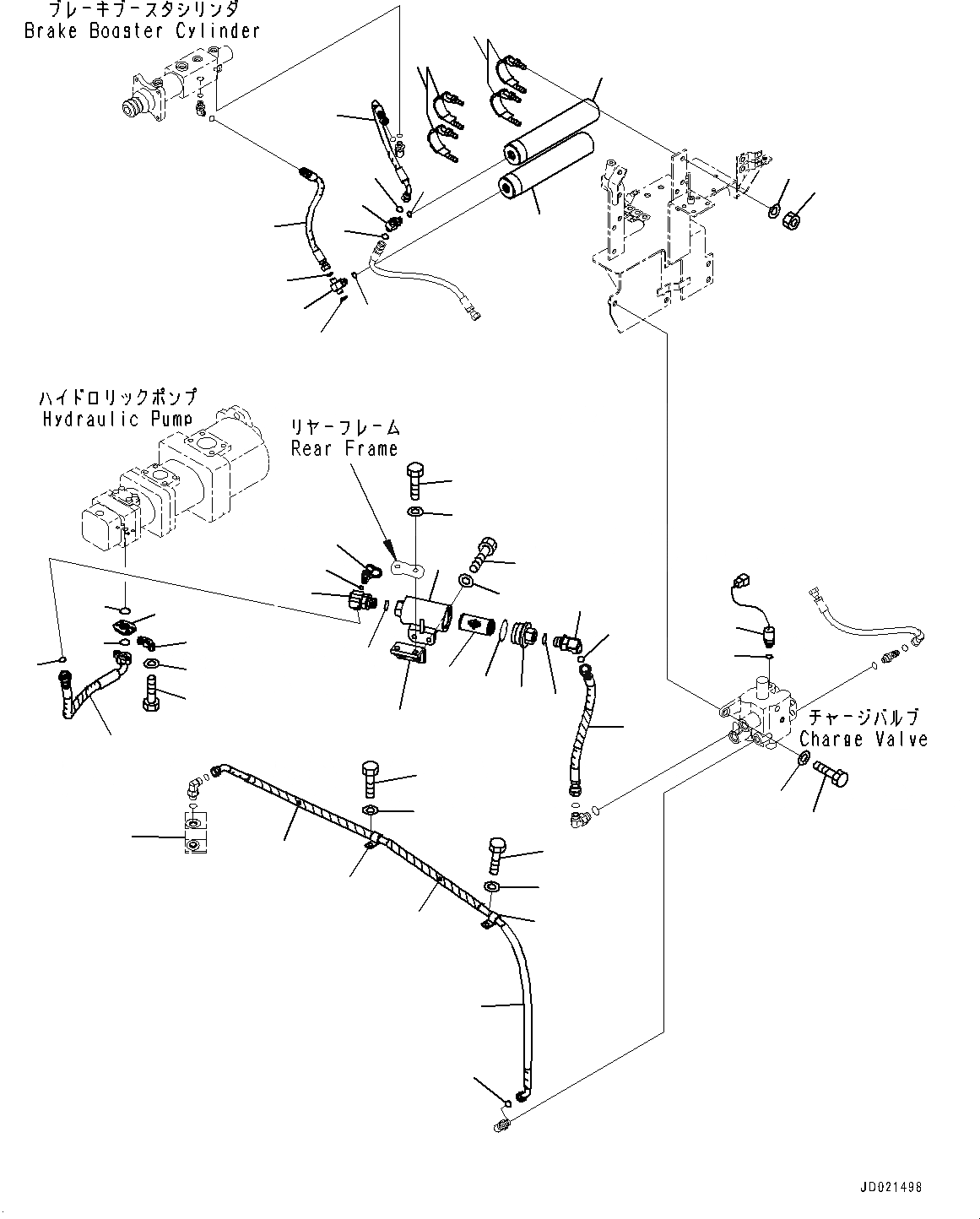 ブレーキブースタシリンダ
Brake Booster Cylinder

ハイドロリックポンプ
Hydraulic Pump

リヤーフレーム
Rear Frame

チャージバルブ
Charge Valve

JD021498