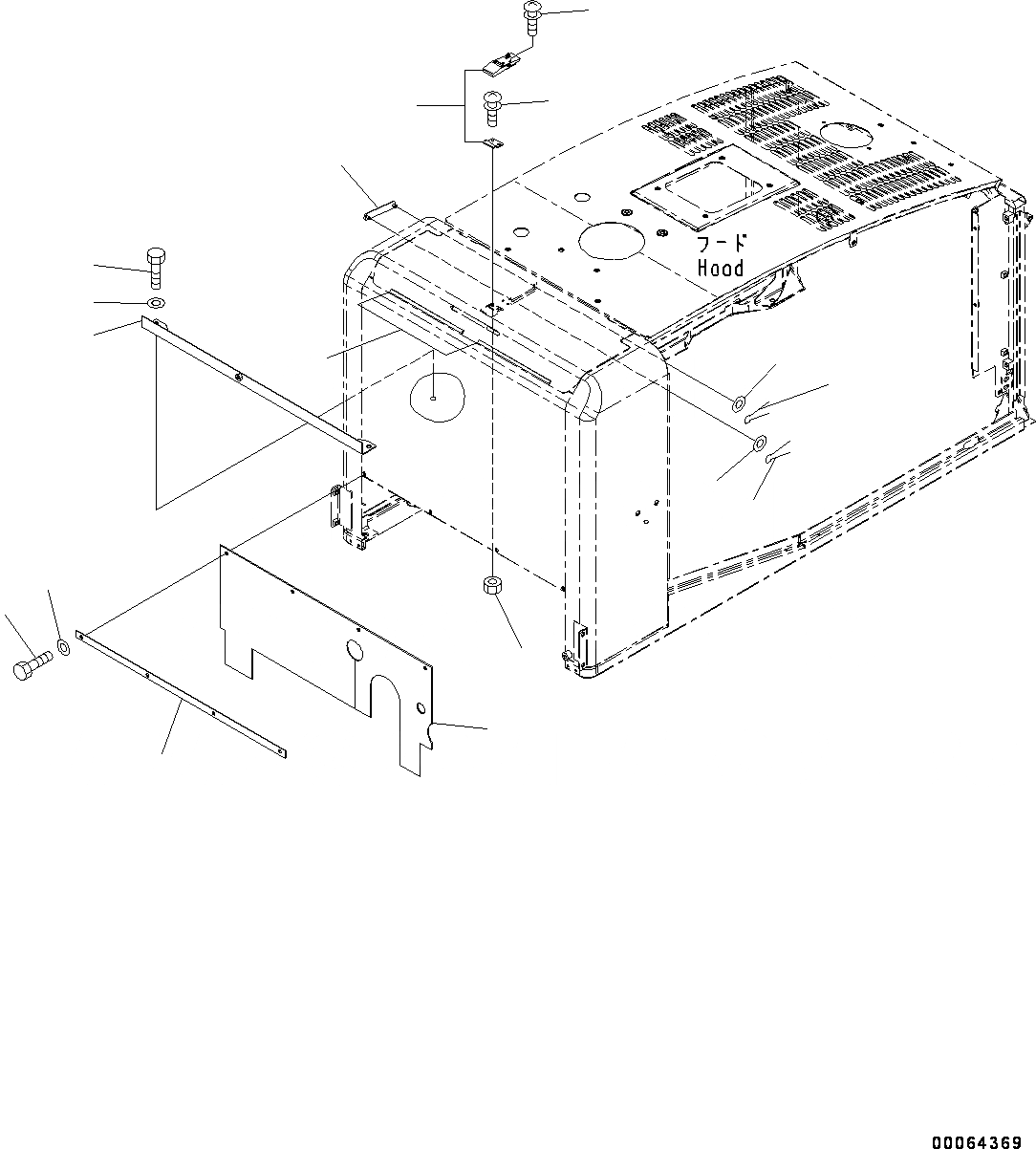 フード
Hood

00064369