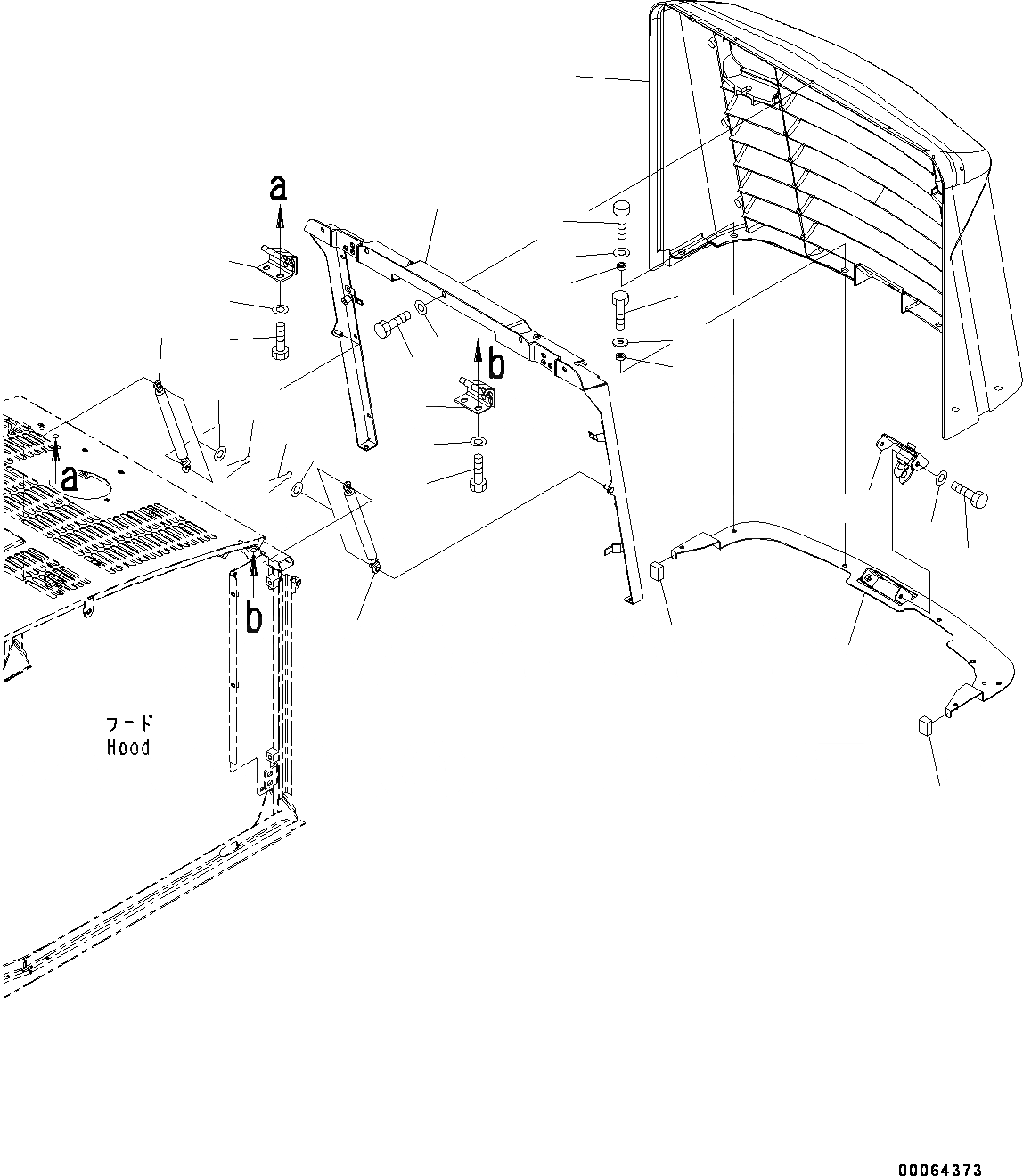 a

b

a

b

フード
Hood

00064373